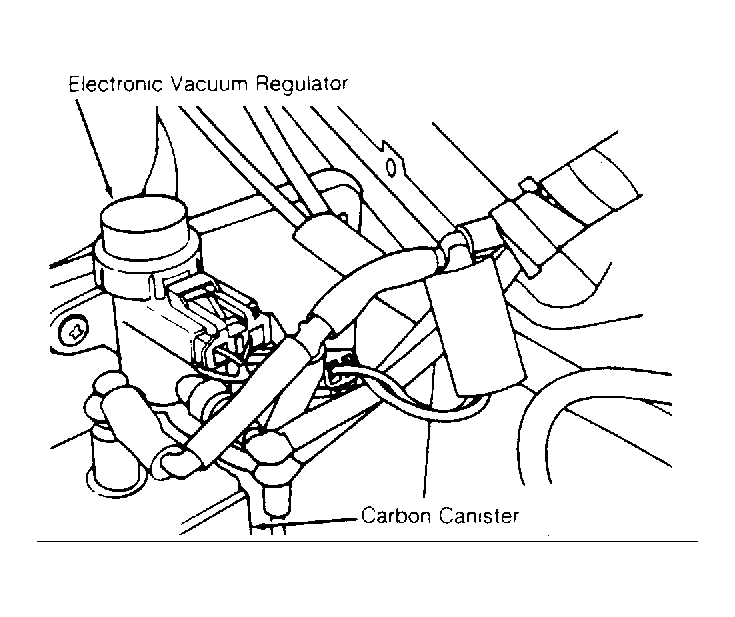 Electronic Vacuum Regulator

Carbon Canister