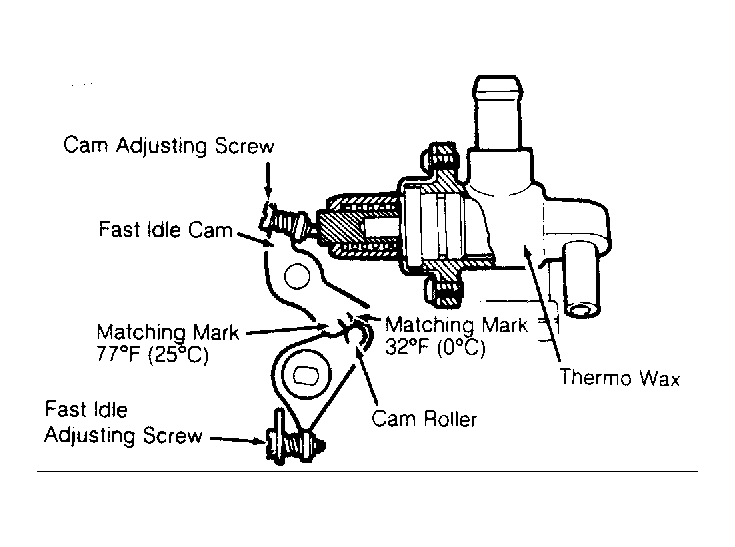 Cam Adjusting Screw

Fast Idle Cam

Matching Mark
77°F (25°C)

Matching Mark
32°F (0°C)

Thermo Wax

Cam Roller

Fast Idle
Adjusting Screw