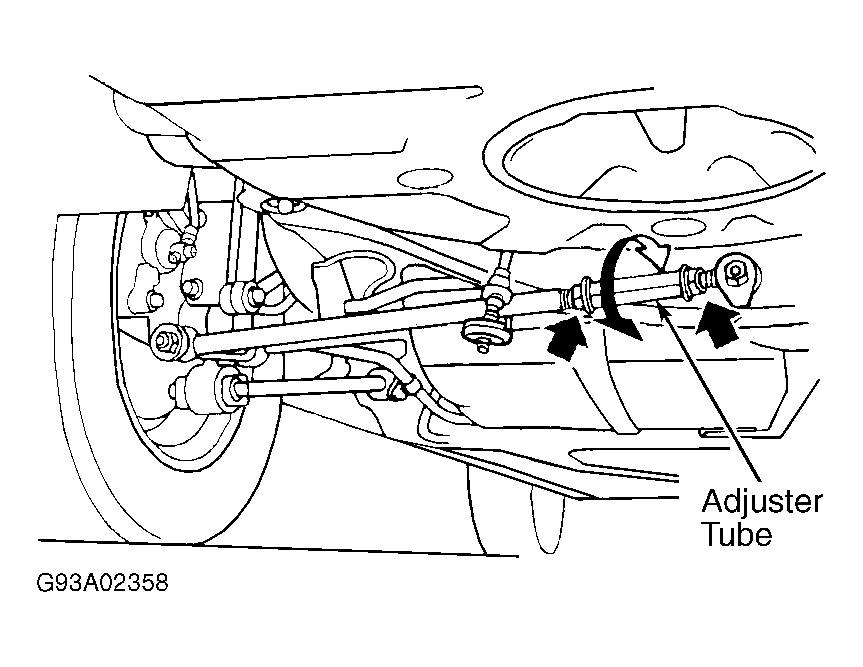 Adjuster Tube

G93A02358