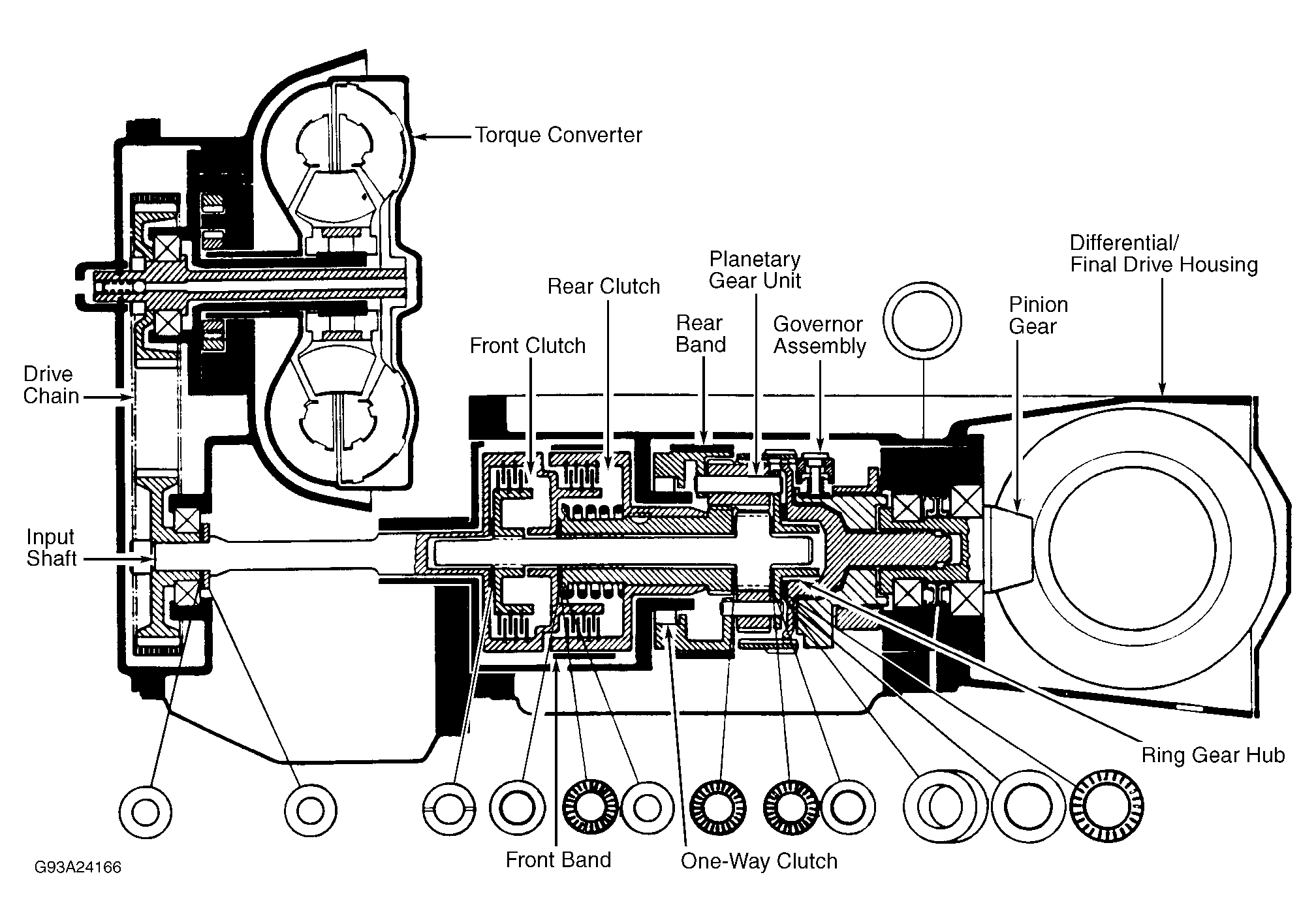 Torque Converter

Differential/
Final Drive Housing

Planetary
Gear Unit

Rear Clutch

Pinion
Gear

Rear
Band

Governor
Assembly

Front Clutch

Drive
Chain

Input
Shaft

Ring Gear Hub

Front Band

One-Way Clutch

G93A24166