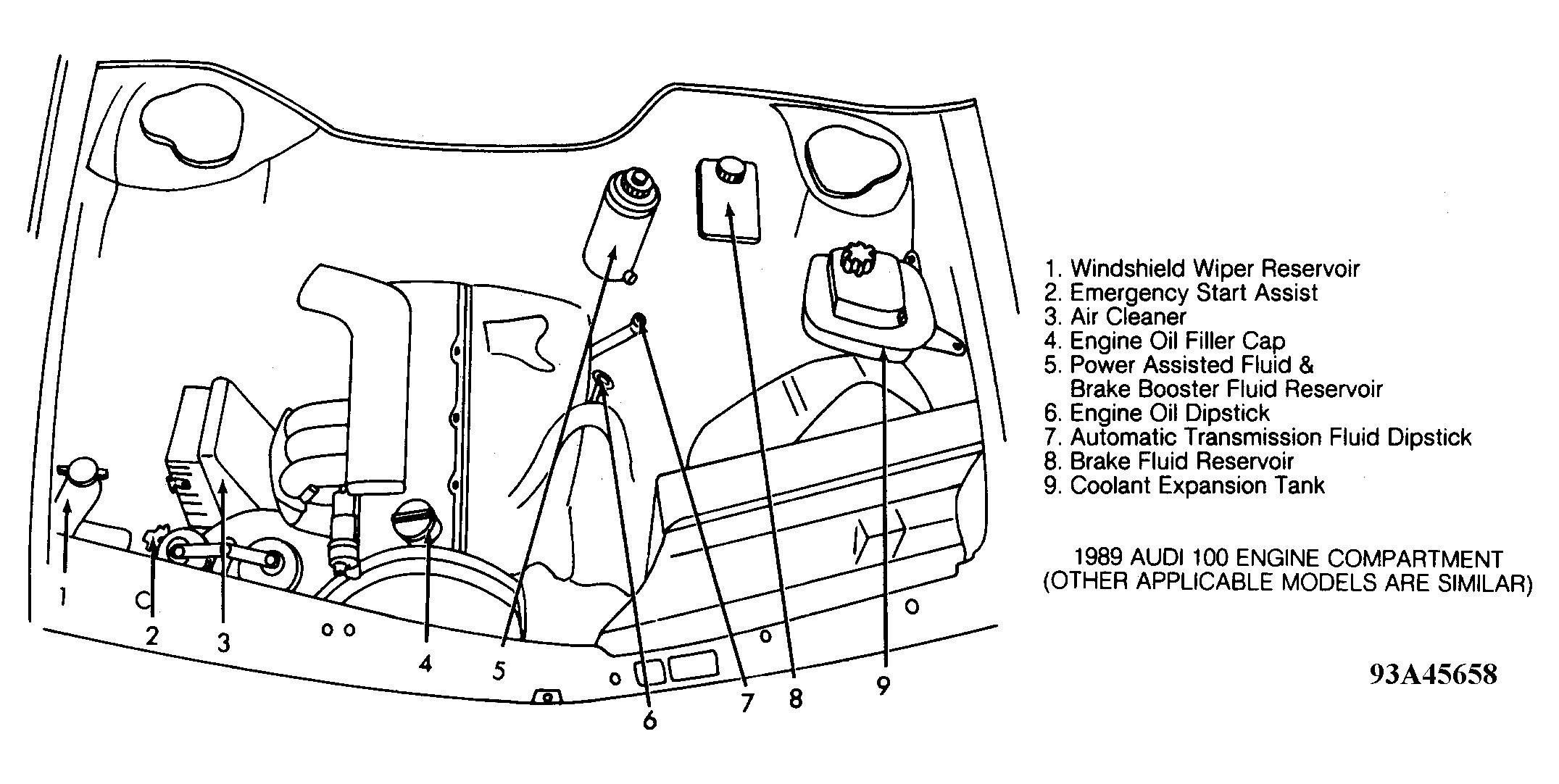 1
2
3
4
5
6
7
8
9

1. Windshield Wiper Reservoir
2. Emergency Start Assist
3. Air Cleaner
4. Engine Oil Filler Cap
5. Power Assisted Fluid & Brake Booster Fluid Reservoir
6. Engine Oil Dipstick
7. Automatic Transmission Fluid Dipstick
8. Brake Fluid Reservoir
9. Coolant Expansion Tank

1989 AUDI 100 ENGINE COMPARTMENT
(OTHER APPLICABLE MODELS ARE SIMILAR)

93A45658