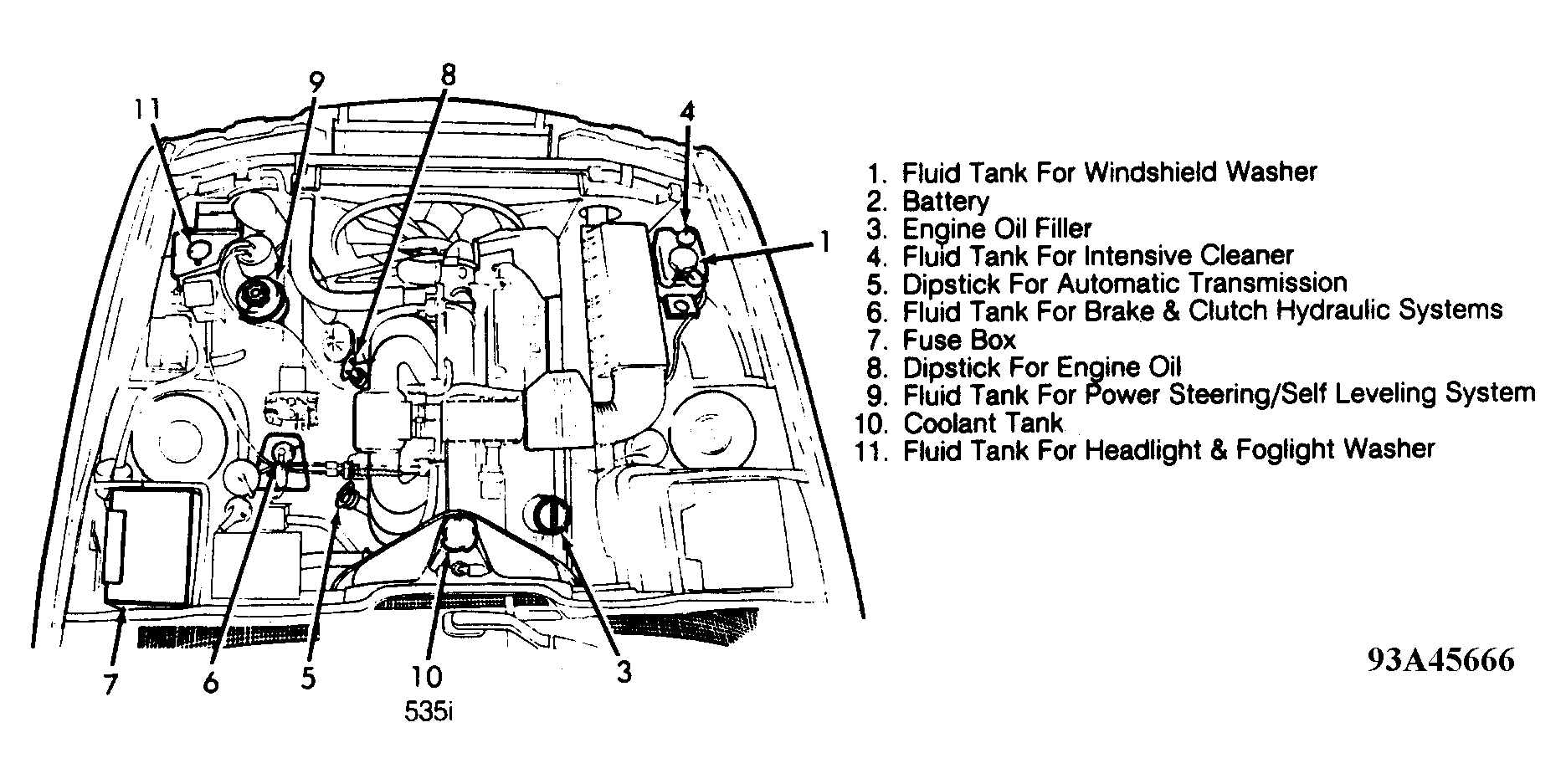 11
9
8
4
1
7
6
5
10
3
535i

1. Fluid Tank For Windshield Washer
2. Battery
3. Engine Oil Filler
4. Fluid Tank For Intensive Cleaner
5. Dipstick For Automatic Transmission
6. Fluid Tank For Brake & Clutch Hydraulic Systems
7. Fuse Box
8. Dipstick For Engine Oil
9. Fluid Tank For Power Steering/Self Leveling System
10. Coolant Tank
11. Fluid Tank For Headlight & Foglight Washer

93A45666