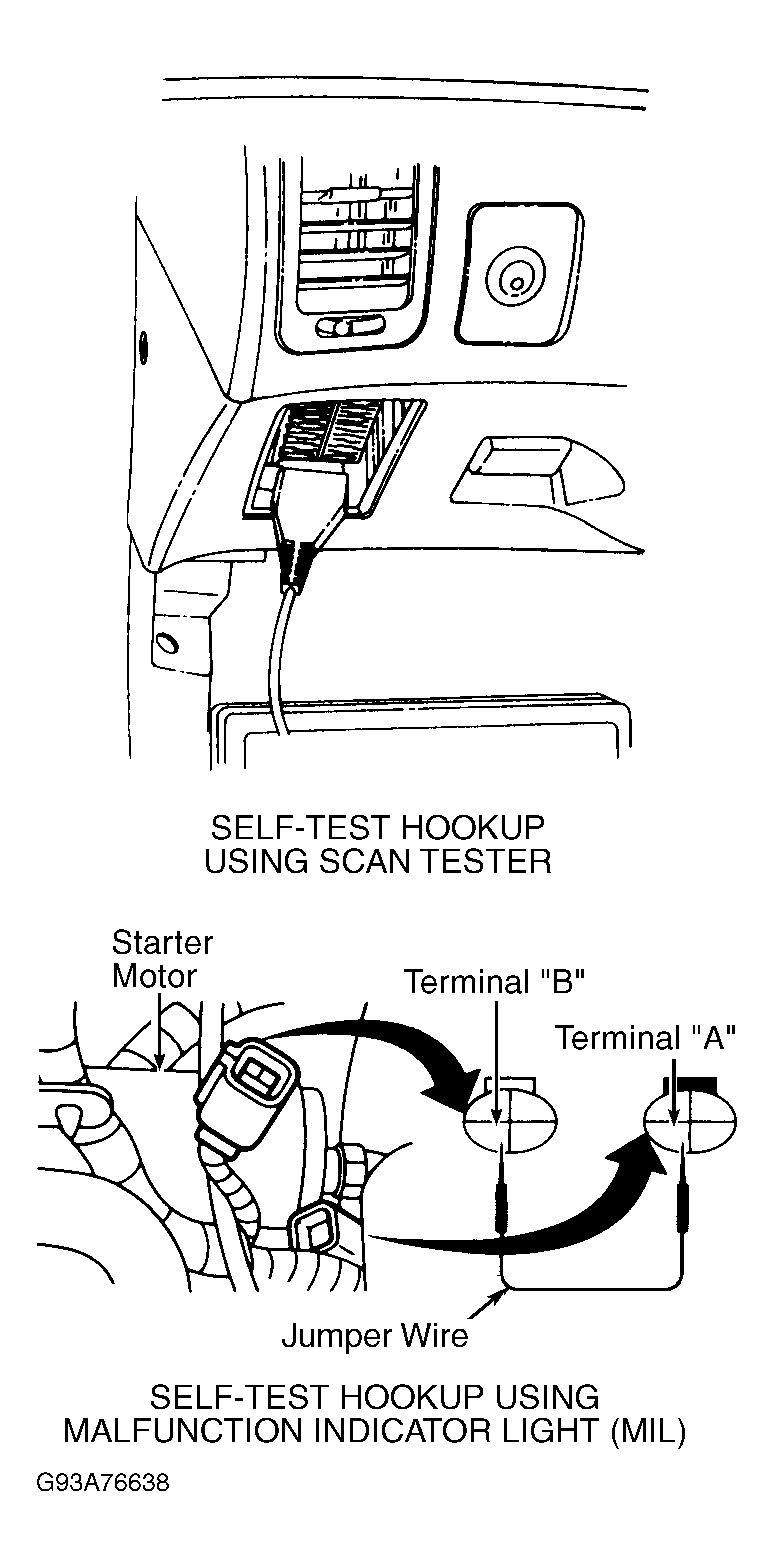 SELF-TEST HOOKUP USING SCAN TESTER

Starter Motor

Terminal "B"

Terminal "A"

Jumper Wire

SELF-TEST HOOKUP USING MALFUNCTION INDICATOR LIGHT (MIL)

G93A76638