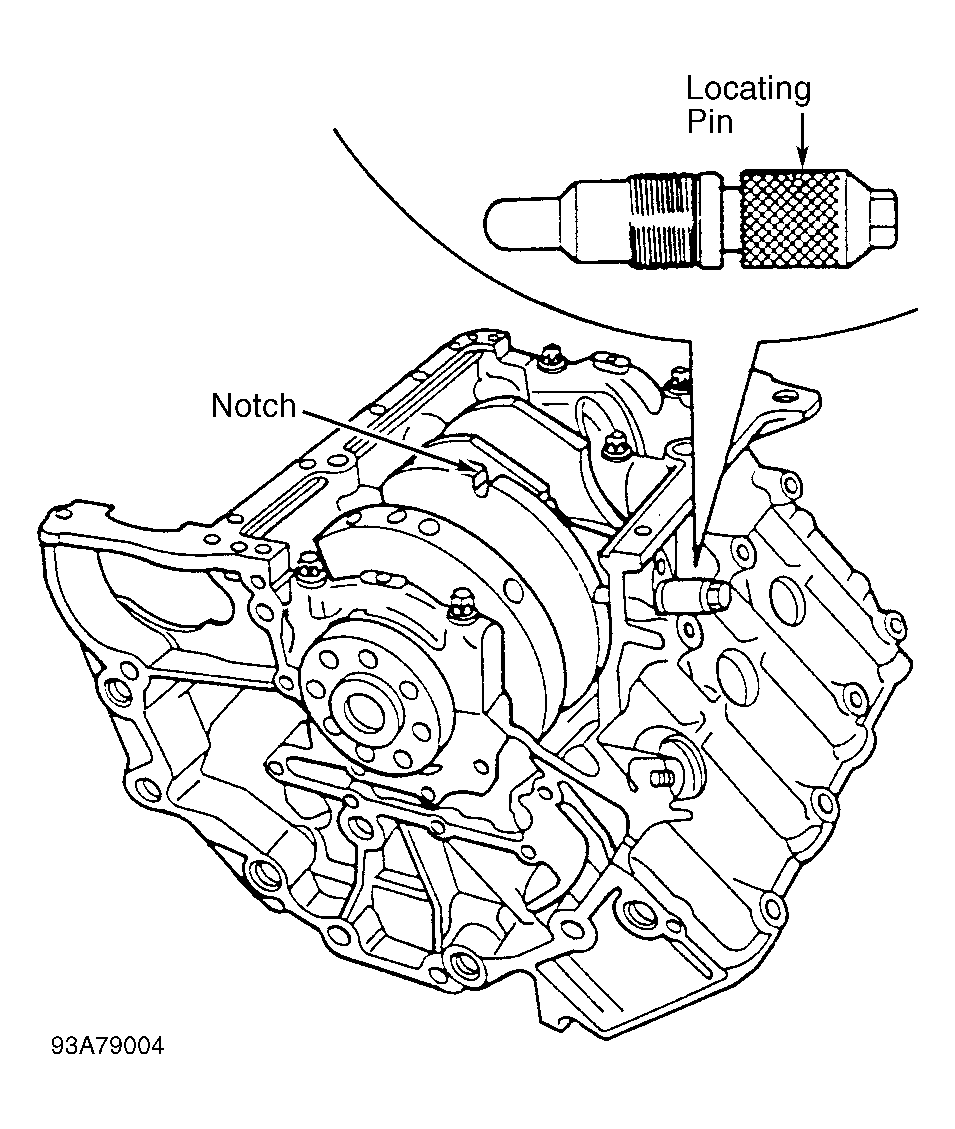 Locating Pin

Notch

93A79004