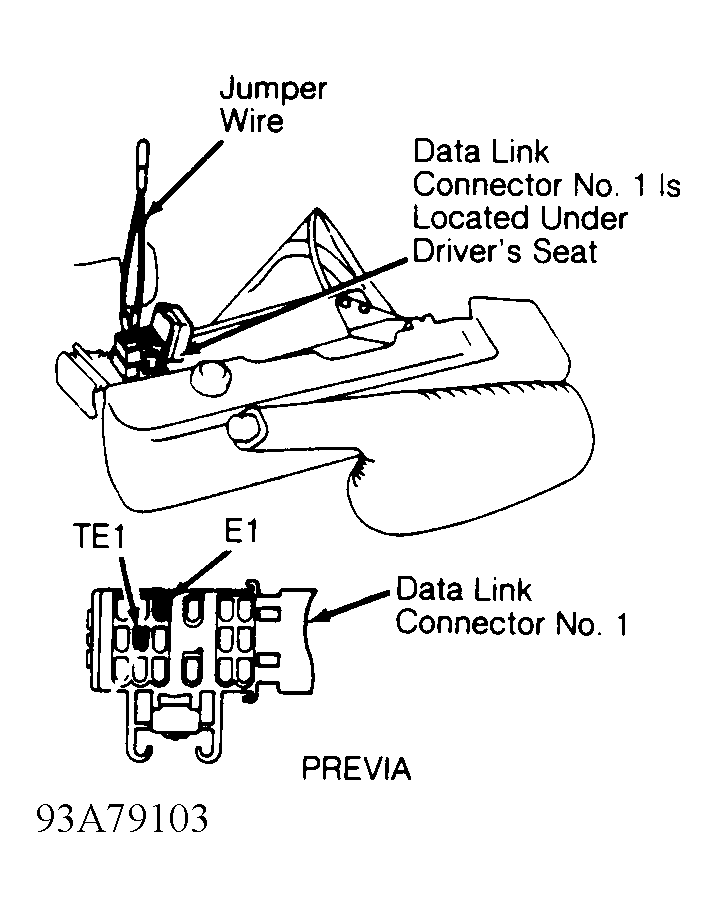 Jumper Wire

Data Link Connector No. 1 Is Located Under Driver's Seat

TE1

E1

Data Link Connector No. 1

PREVIA

93A79103