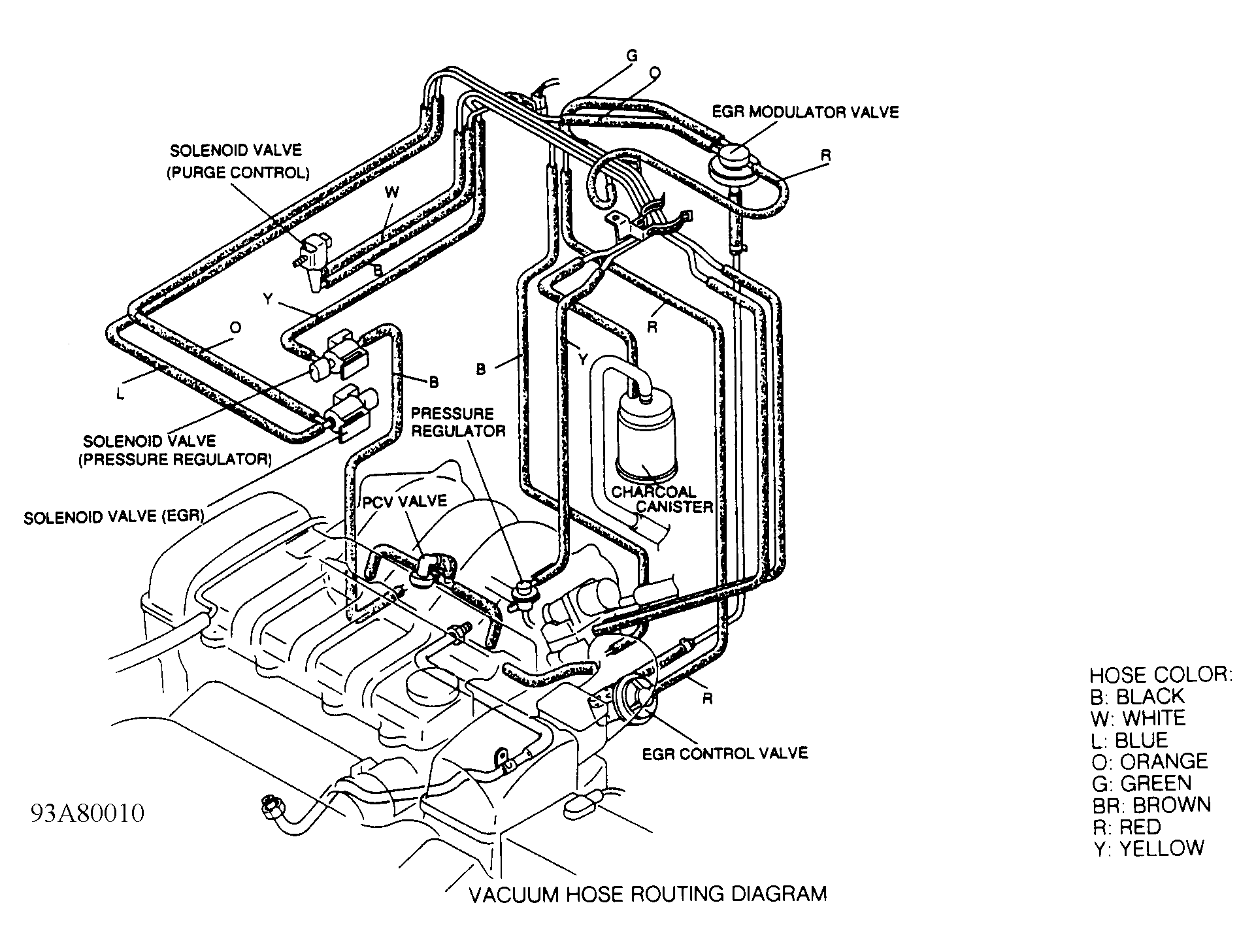 G
O
EGR MODULATOR VALVE
R
SOLENOID VALVE
(PURGE CONTROL)
W
B
Y
O
L
B
B
Y
R
SOLENOID VALVE
(PRESSURE REGULATOR)
PRESSURE
REGULATOR
SOLENOID VALVE (EGR)
PCV VALVE
CHARCOAL
CANISTER
R
EGR CONTROL VALVE
HOSE COLOR:
B: BLACK
W: WHITE
L: BLUE
O: ORANGE
G: GREEN
BR: BROWN
R: RED
Y: YELLOW
93A80010
VACUUM HOSE ROUTING DIAGRAM