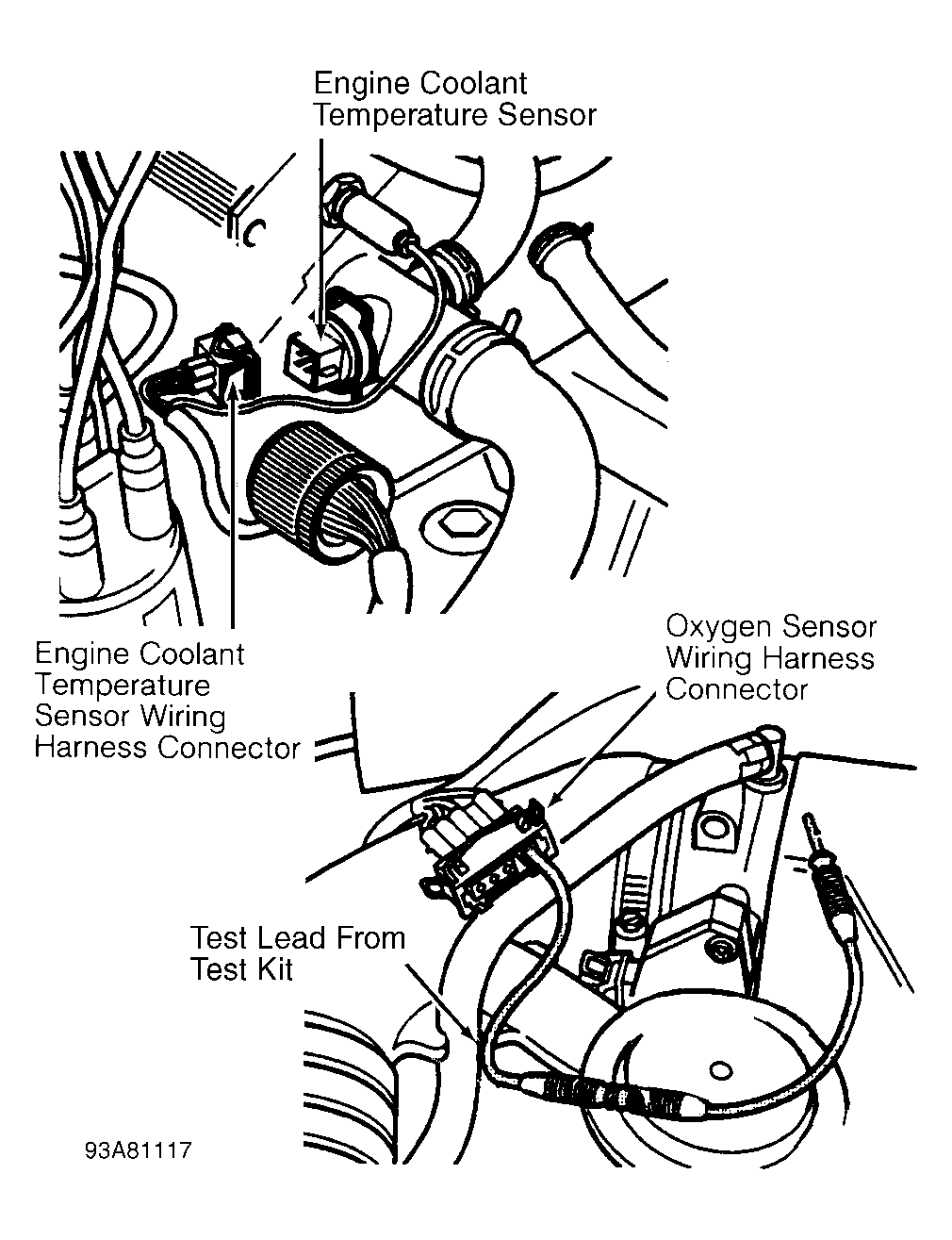 Engine Coolant Temperature Sensor

Engine Coolant Temperature Sensor Wiring Harness Connector

Oxygen Sensor Wiring Harness Connector

Test Lead From Test Kit

93A81117