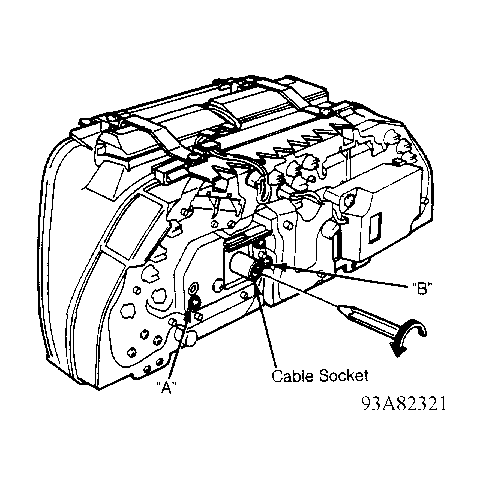 "B"

Cable Socket

"A"

93A82321