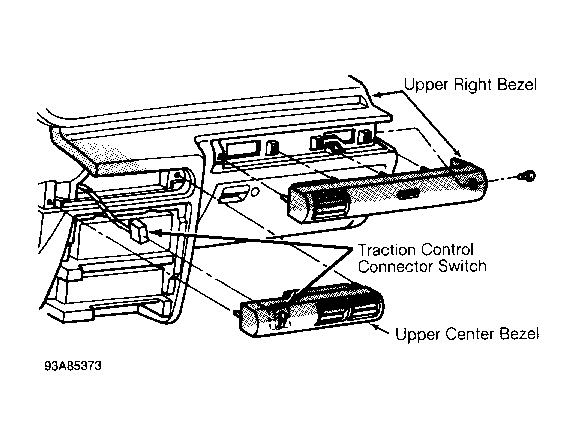 Upper Right Bezel

Traction Control
Connector Switch

Upper Center Bezel

93A85373