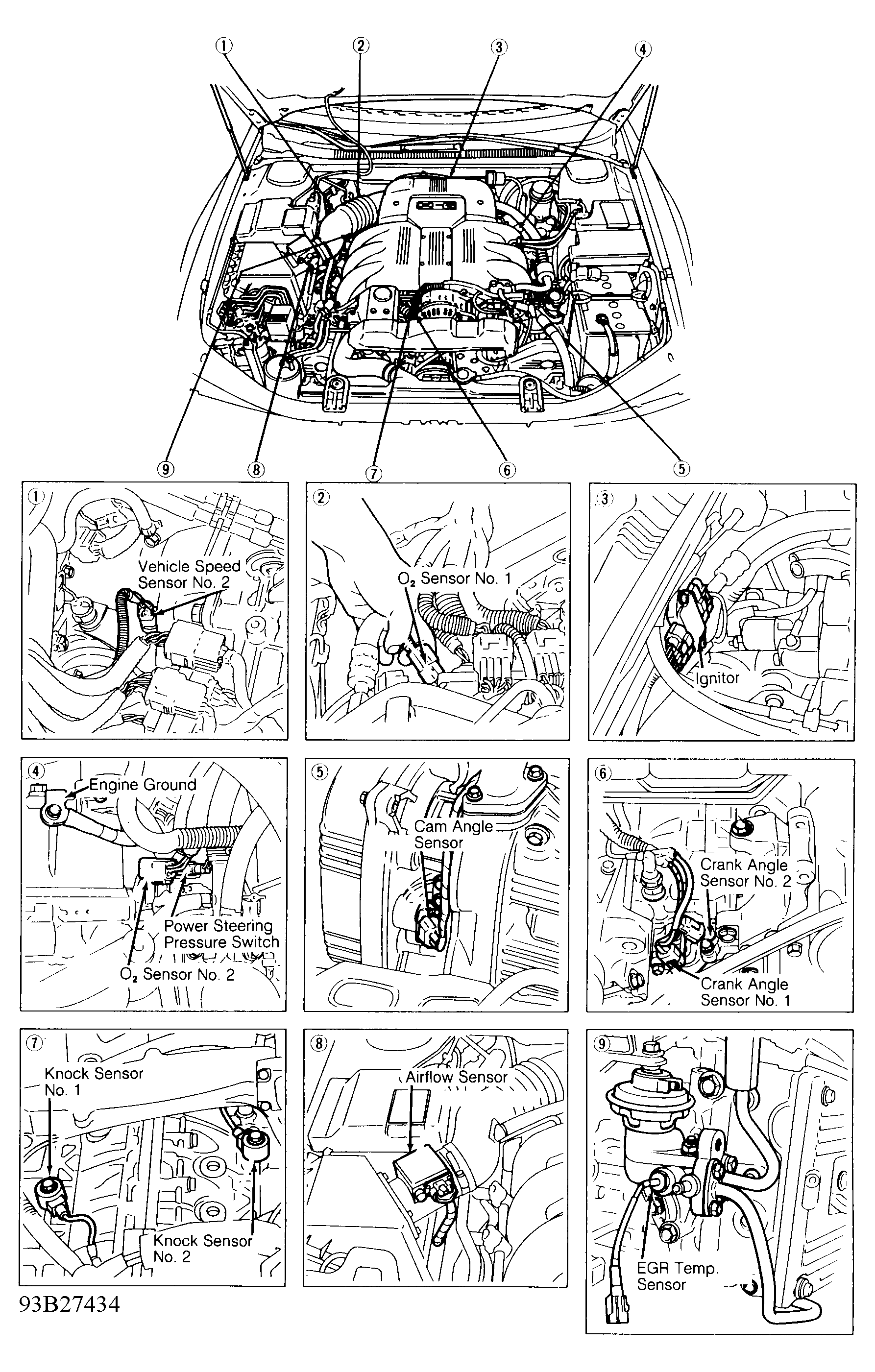 1
2
3
4
9
8
7
6
5

1
Vehicle Speed Sensor No. 2

2
$O_2$ Sensor No. 1

3
Ignitor

4
Engine Ground
Power Steering Pressure Switch
$O_2$ Sensor No. 2

5
Cam Angle Sensor

6
Crank Angle Sensor No. 2
Crank Angle Sensor No. 1

7
Knock Sensor No. 1
Knock Sensor No. 2

8
Airflow Sensor

9
EGR Temp. Sensor

93B27434