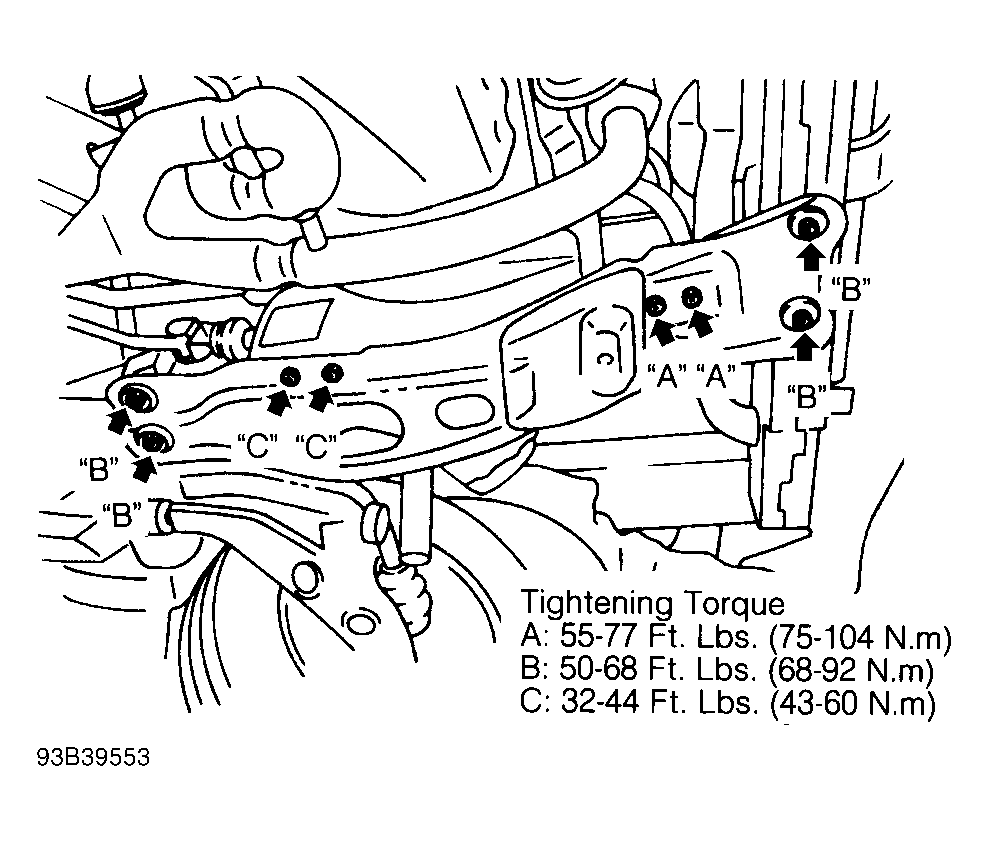 "B"

"A" "A"

"B"

"C" "C"

"B"

"B"

Tightening Torque
A: 55-77 Ft. Lbs. (75-104 N.m)
B: 50-68 Ft. Lbs. (68-92 N.m)
C: 32-44 Ft. Lbs. (43-60 N.m)

93B39553