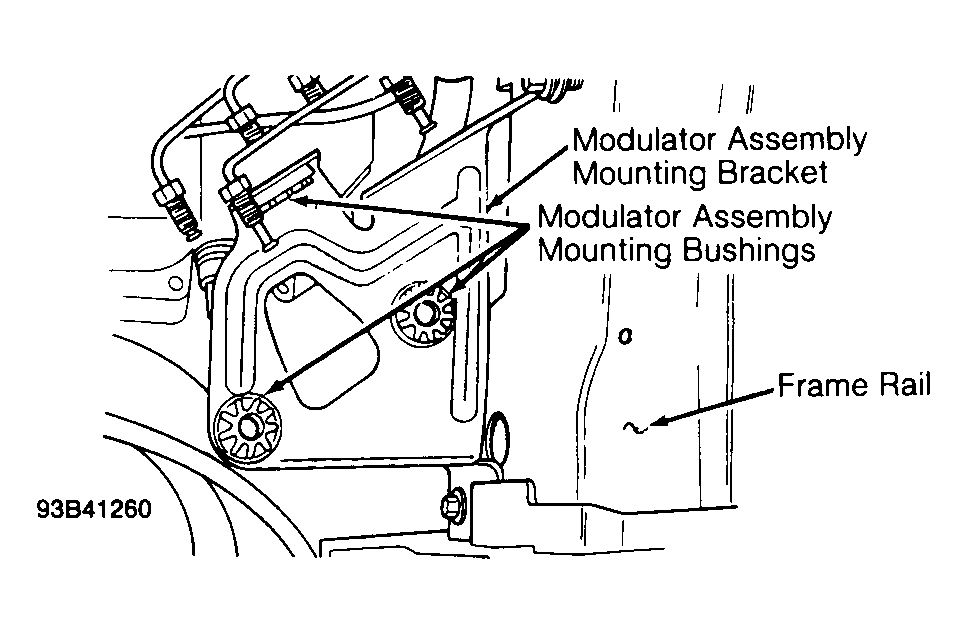 Modulator Assembly Mounting Bracket

Modulator Assembly Mounting Bushings

Frame Rail

93B41260