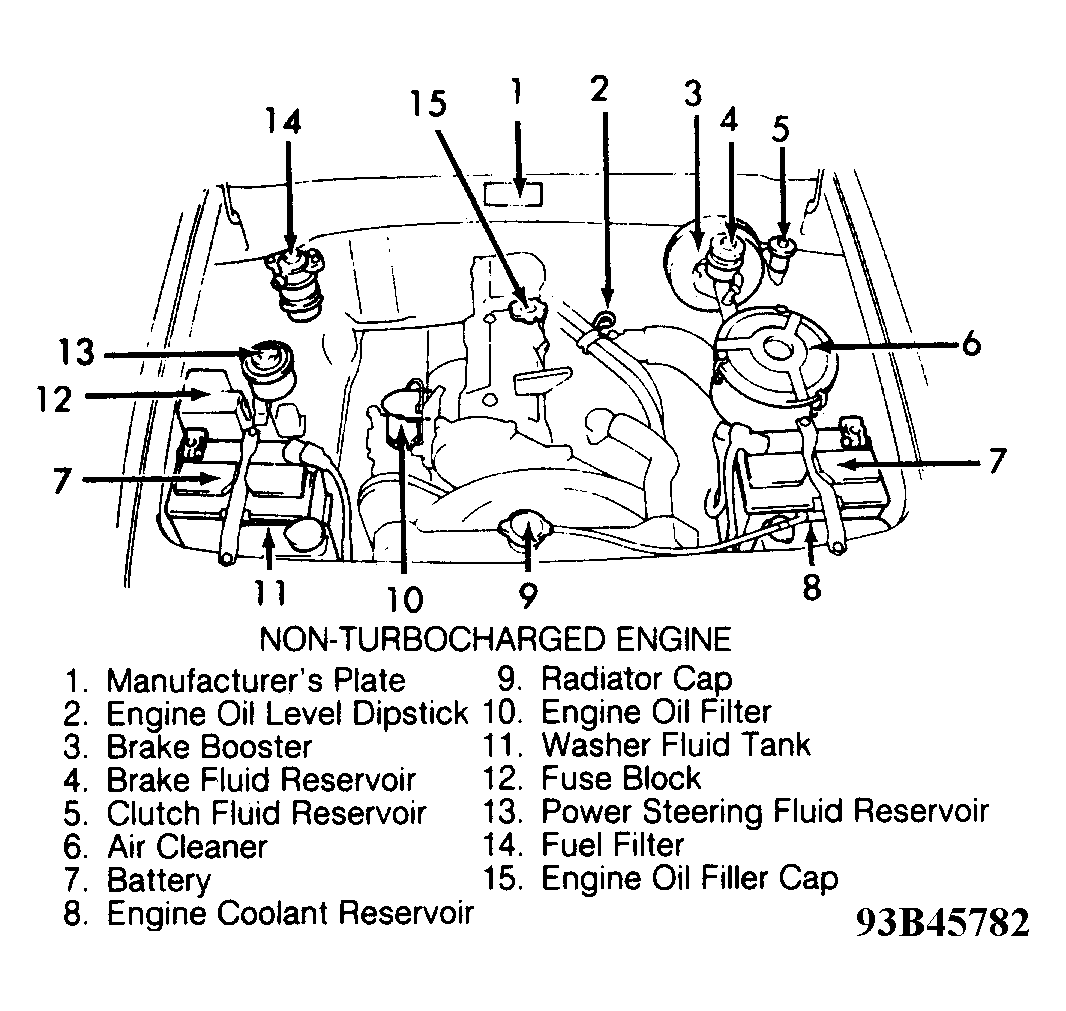 14 15 1 2 3 4 5

13

12

7

6

7

11 10 9 8

NON-TURBOCHARGED ENGINE

1. Manufacturer's Plate
2. Engine Oil Level Dipstick
3. Brake Booster
4. Brake Fluid Reservoir
5. Clutch Fluid Reservoir
6. Air Cleaner
7. Battery
8. Engine Coolant Reservoir

9. Radiator Cap
10. Engine Oil Filter
11. Washer Fluid Tank
12. Fuse Block
13. Power Steering Fluid Reservoir
14. Fuel Filter
15. Engine Oil Filler Cap

93B45782