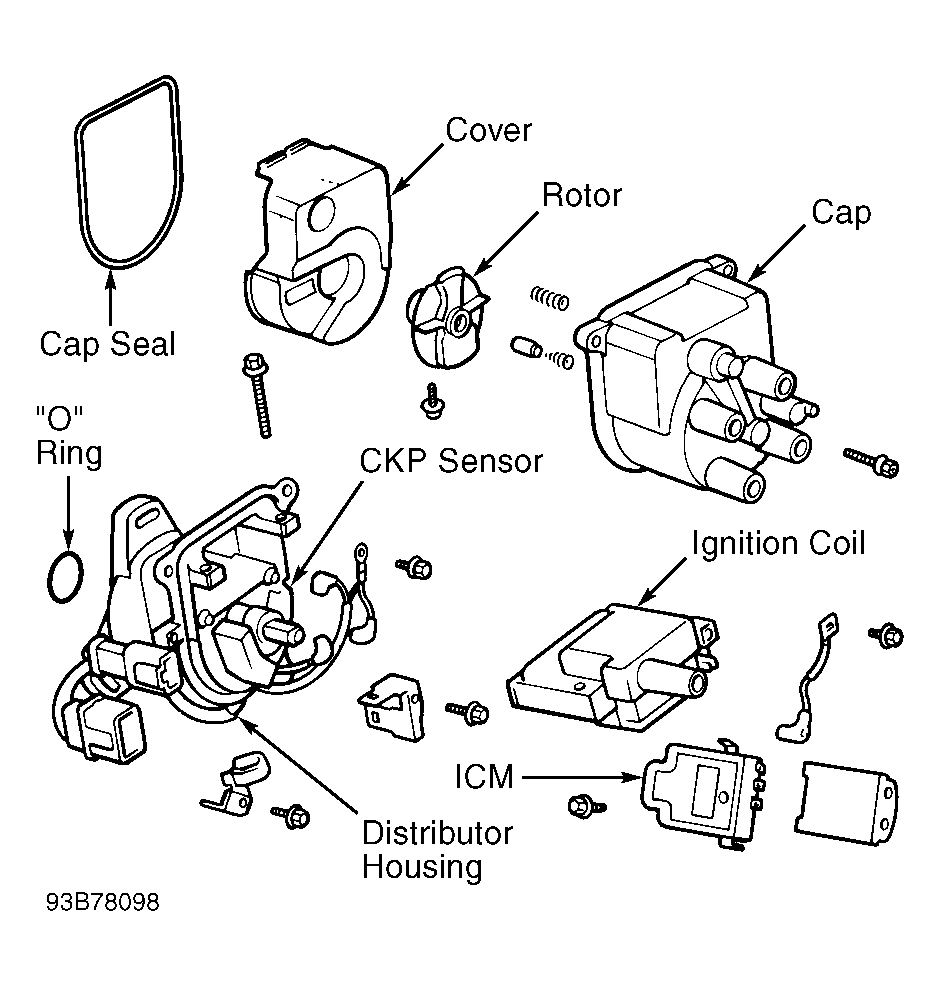 Cover

Rotor

Cap

Cap Seal

"O" Ring

CKP Sensor

Ignition Coil

ICM

Distributor Housing

93B78098