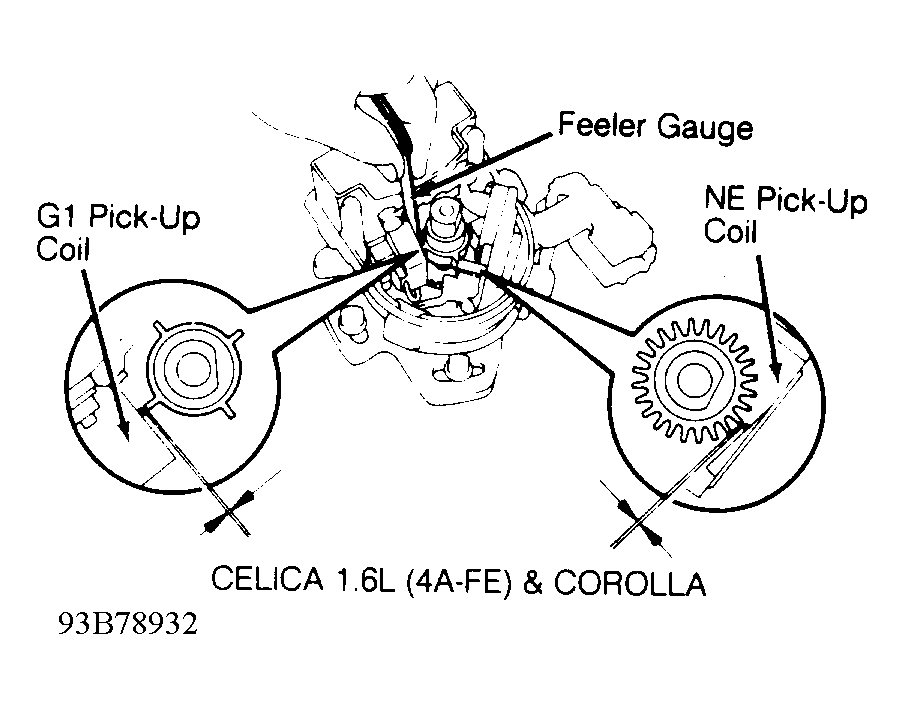 Feeler Gauge

G1 Pick-Up Coil

NE Pick-Up Coil

CELICA 1.6L (4A-FE) & COROLLA

93B78932