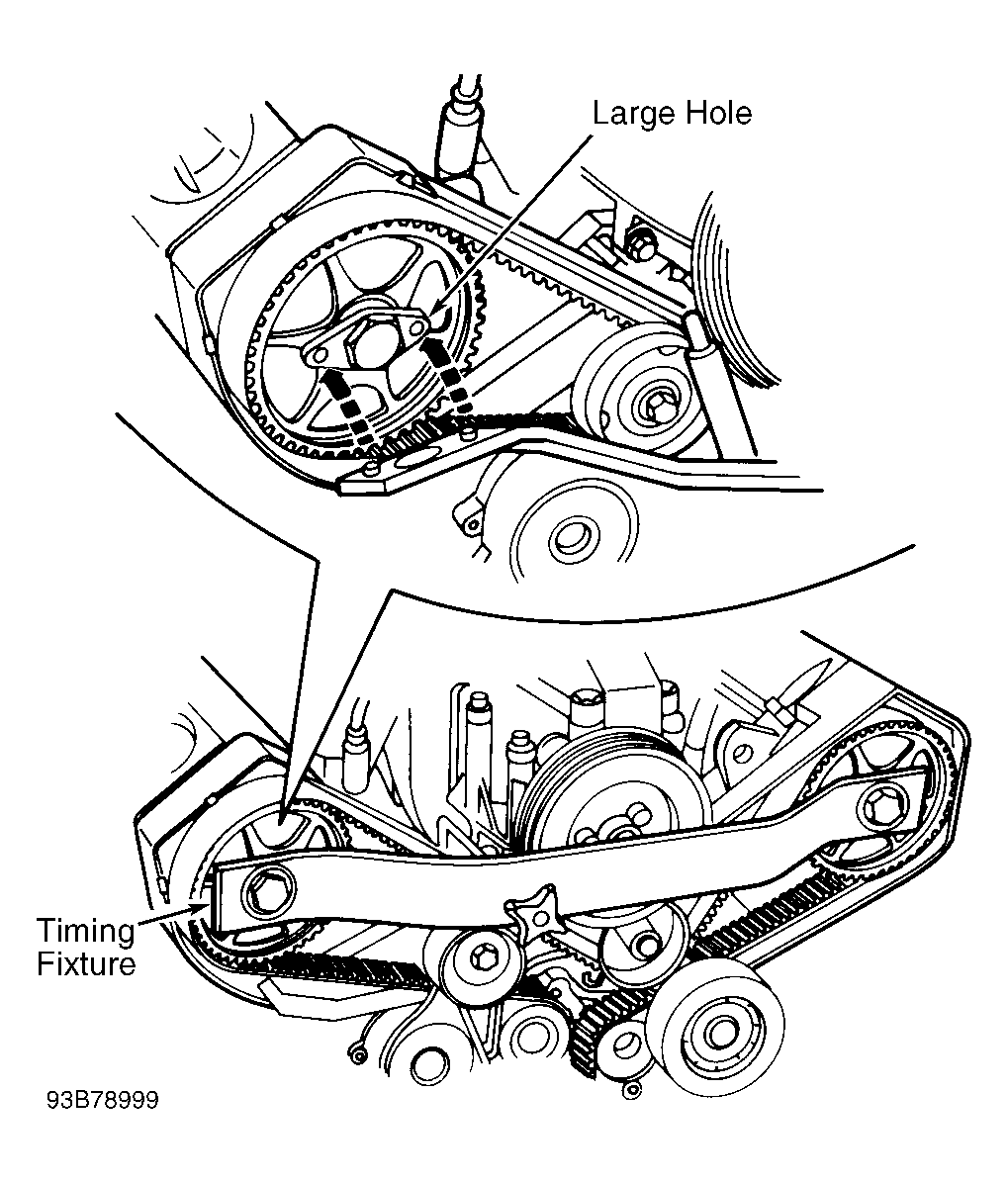 Large Hole

Timing Fixture

93B78999