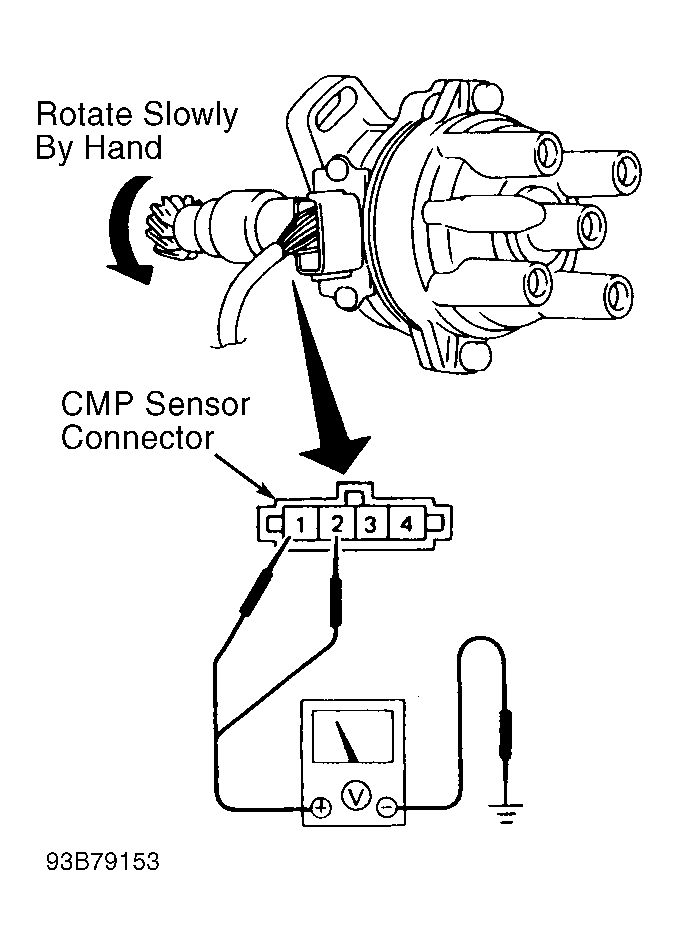 Rotate Slowly By Hand

CMP Sensor Connector

1 2 3 4

+ V −

93B79153