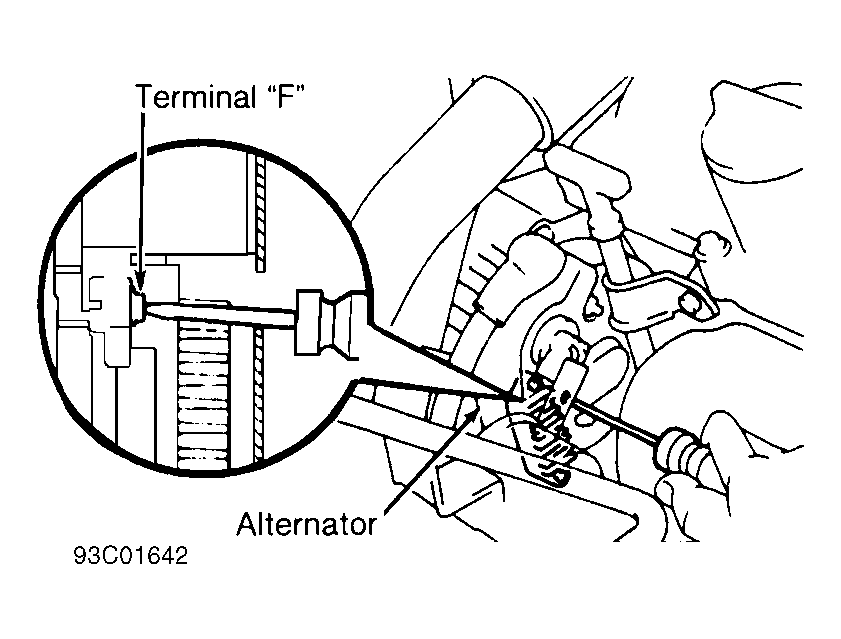 Terminal “F”

Alternator

93C01642