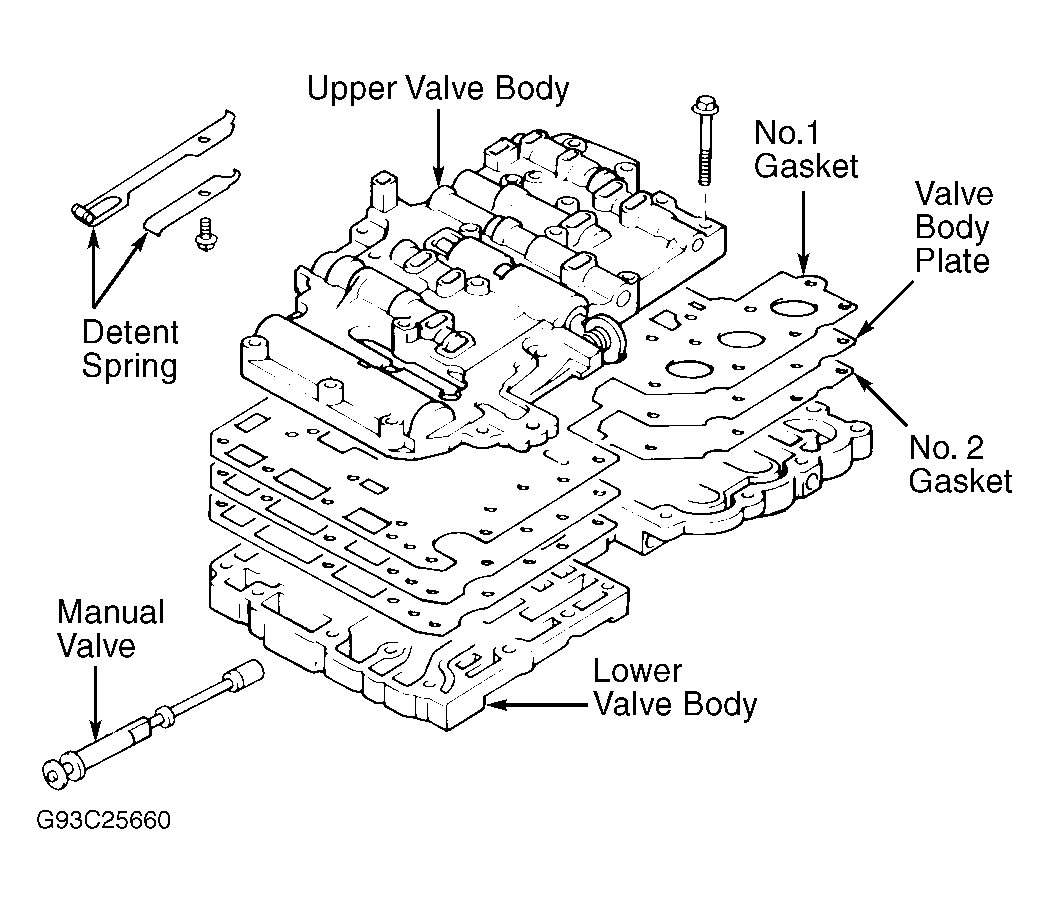 Upper Valve Body

No.1
Gasket

Valve
Body
Plate

Detent
Spring

No. 2
Gasket

Manual
Valve

Lower
Valve Body

G93C25660