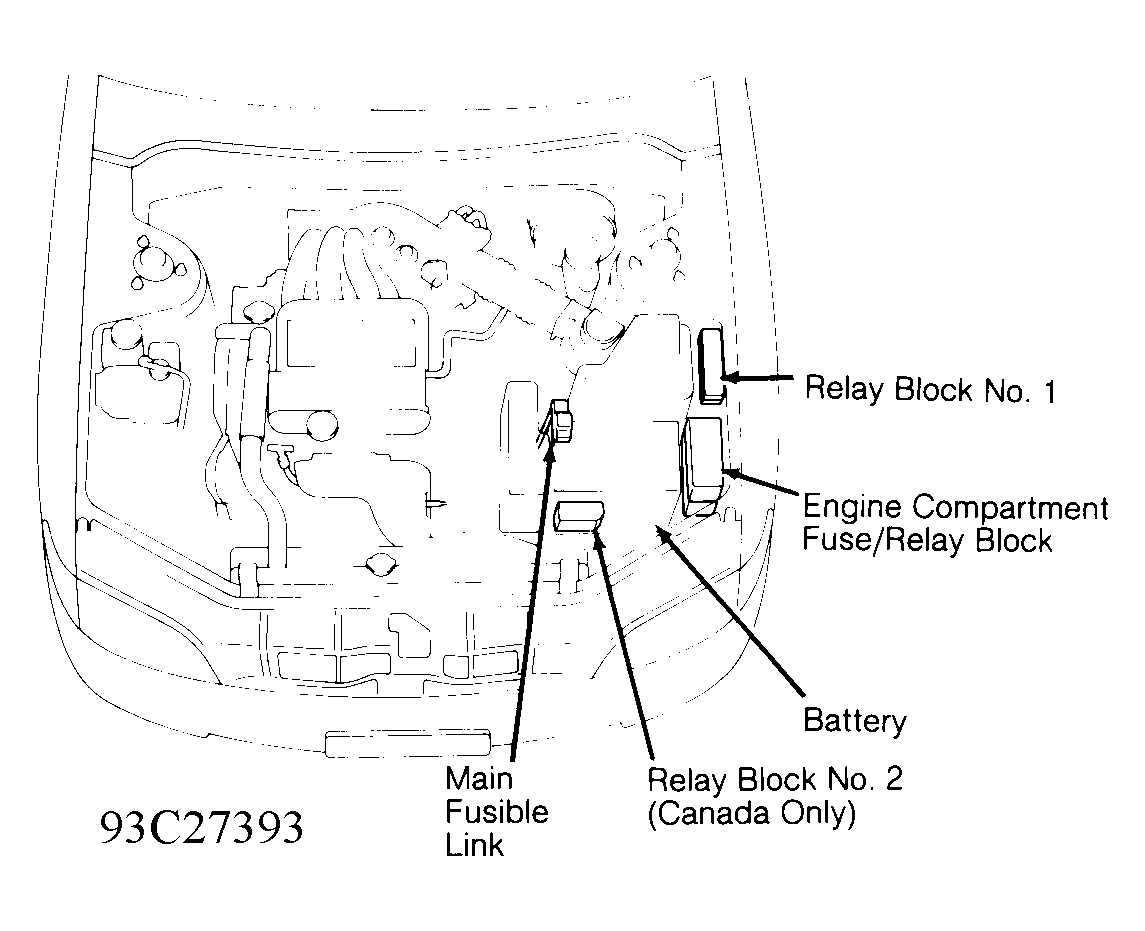 Relay Block No. 1

Engine Compartment Fuse/Relay Block

Battery

Main Fusible Link

Relay Block No. 2 (Canada Only)

93C27393