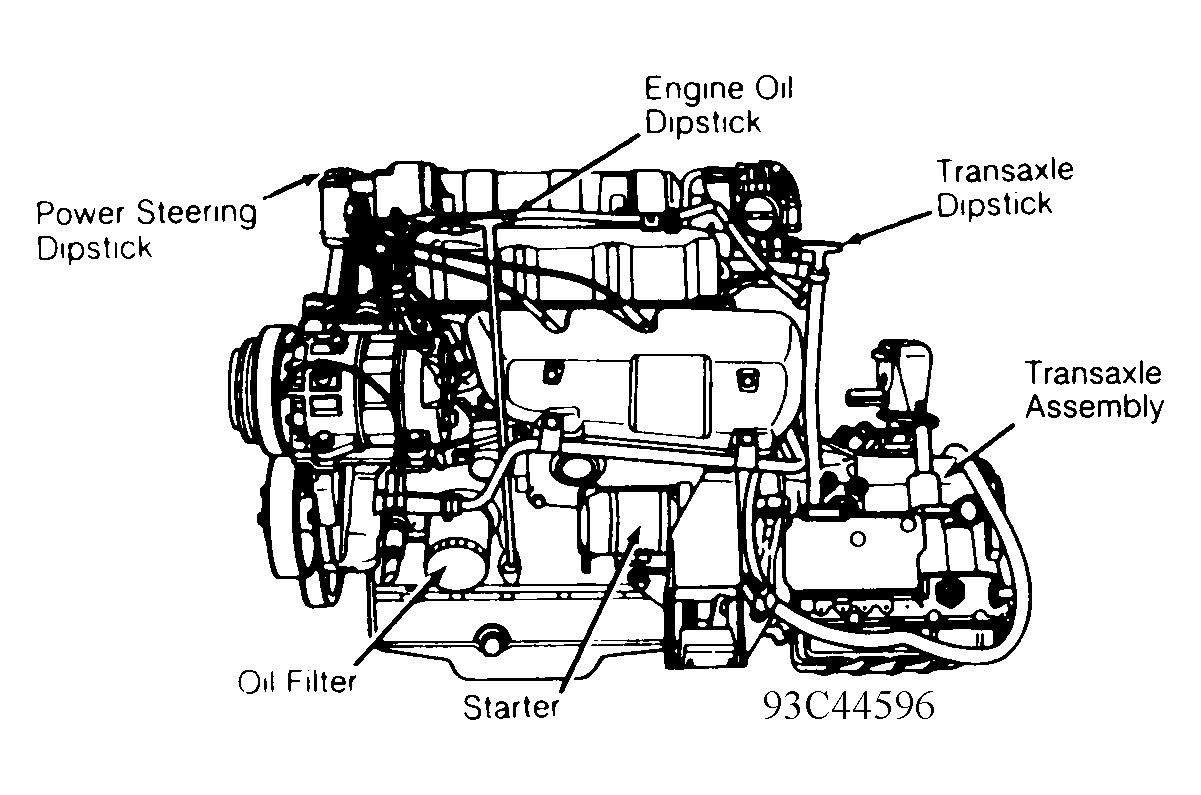 Engine Oil Dipstick

Power Steering Dipstick

Transaxle Dipstick

Transaxle Assembly

Oil Filter

Starter

93C44596