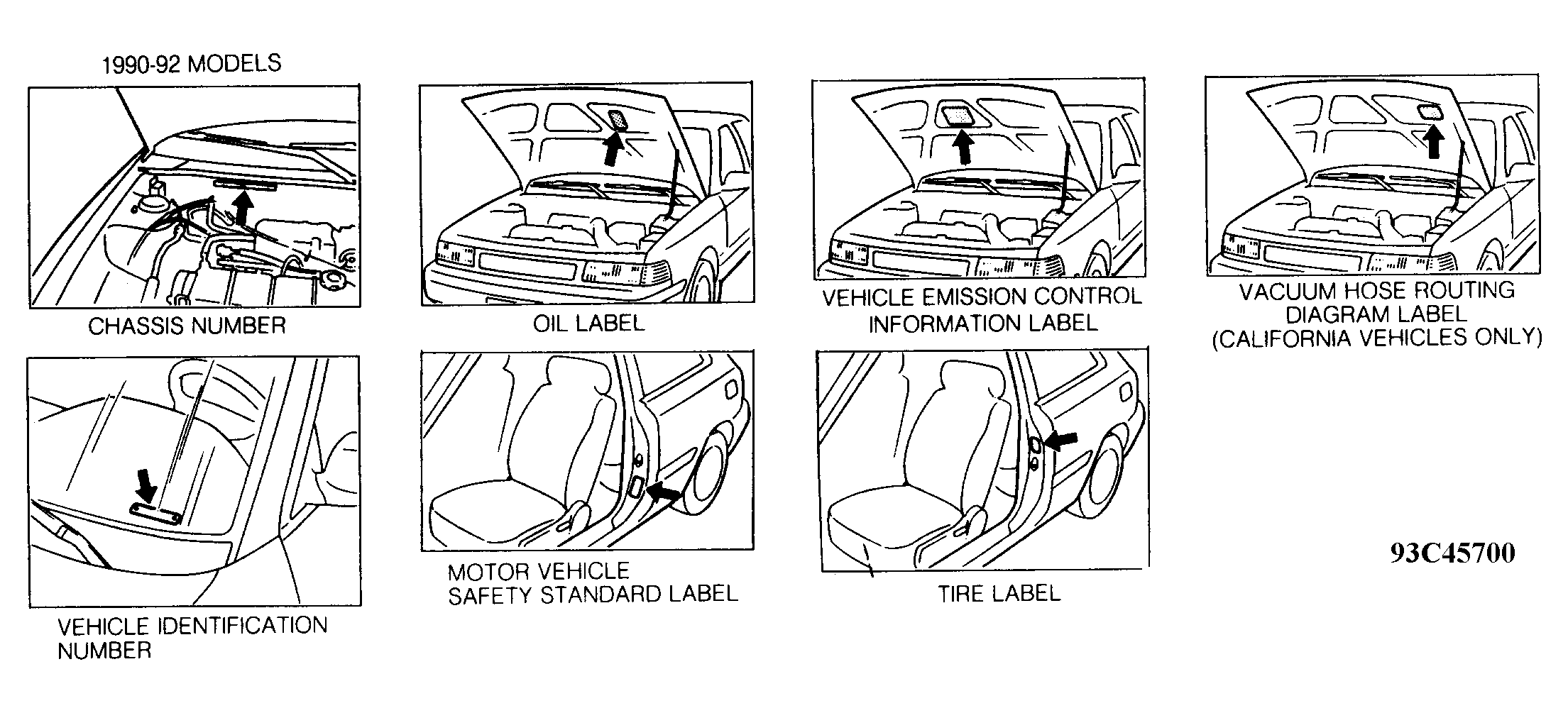 1990-92 MODELS

CHASSIS NUMBER

OIL LABEL

VEHICLE EMISSION CONTROL INFORMATION LABEL

VACUUM HOSE ROUTING DIAGRAM LABEL (CALIFORNIA VEHICLES ONLY)

VEHICLE IDENTIFICATION NUMBER

MOTOR VEHICLE SAFETY STANDARD LABEL

TIRE LABEL

93C45700