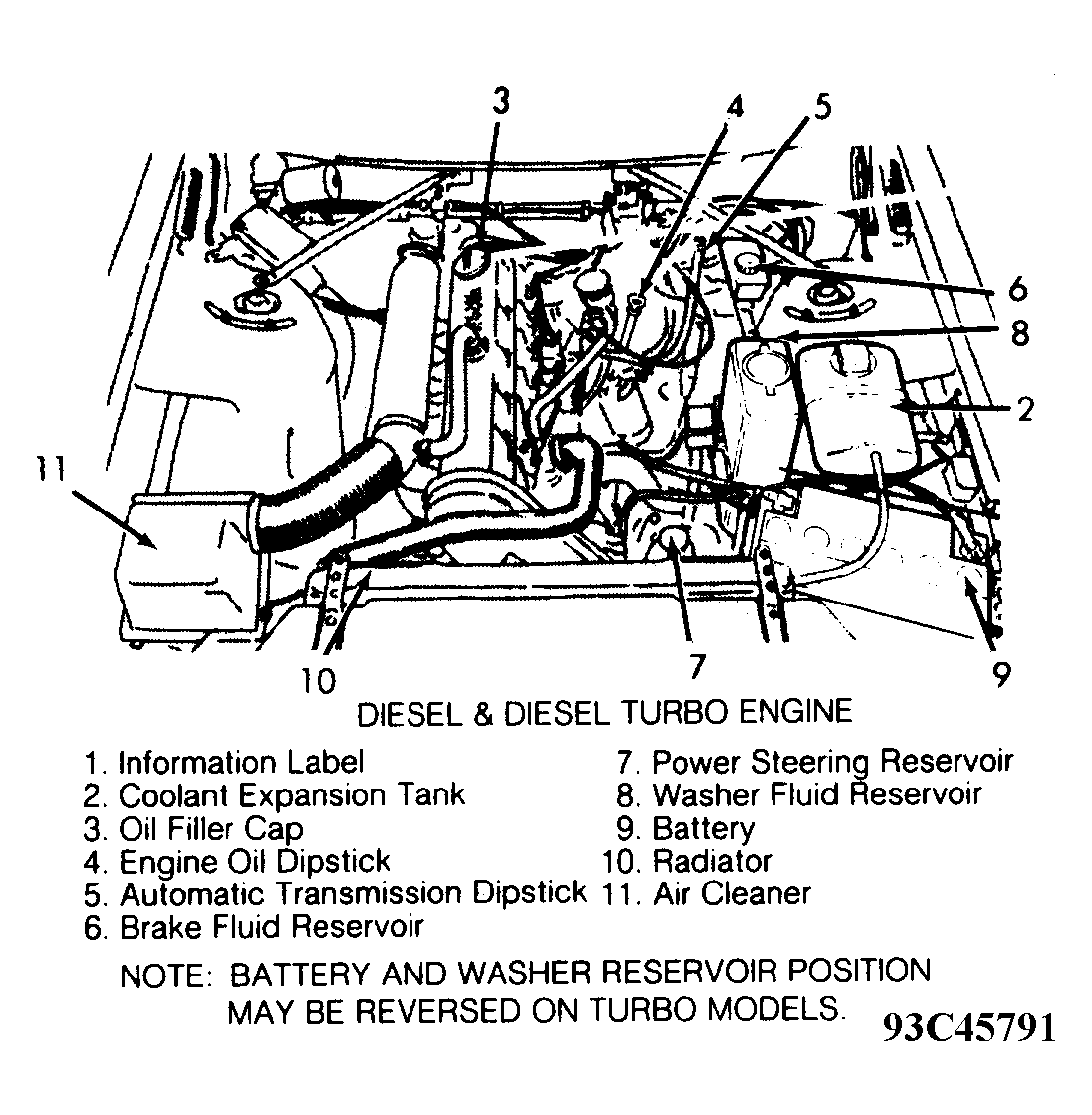 3
4
5
6
8
2
11
10
7
9

DIESEL & DIESEL TURBO ENGINE

1. Information Label
2. Coolant Expansion Tank
3. Oil Filler Cap
4. Engine Oil Dipstick
5. Automatic Transmission Dipstick
6. Brake Fluid Reservoir

7. Power Steering Reservoir
8. Washer Fluid Reservoir
9. Battery
10. Radiator
11. Air Cleaner

NOTE: BATTERY AND WASHER RESERVOIR POSITION MAY BE REVERSED ON TURBO MODELS.

93C45791