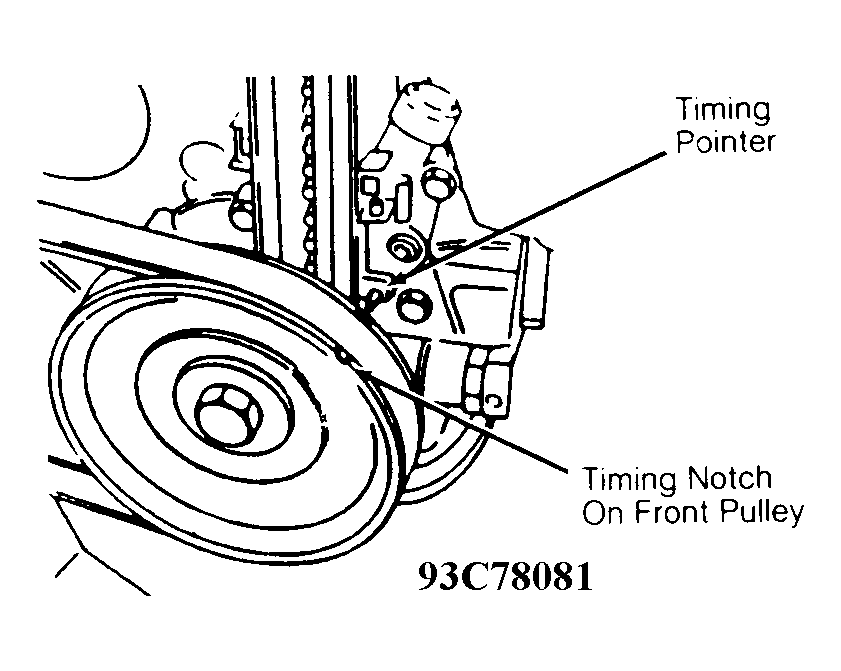 Timing Pointer

Timing Notch On Front Pulley

93C78081