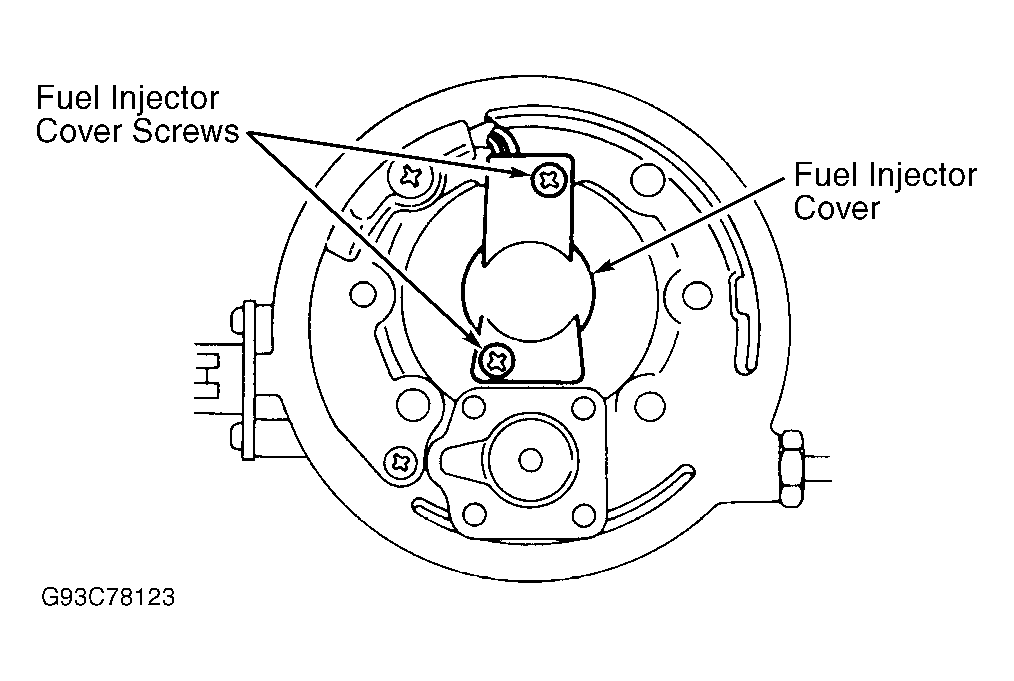 Fuel Injector Cover Screws

Fuel Injector Cover

G93C78123