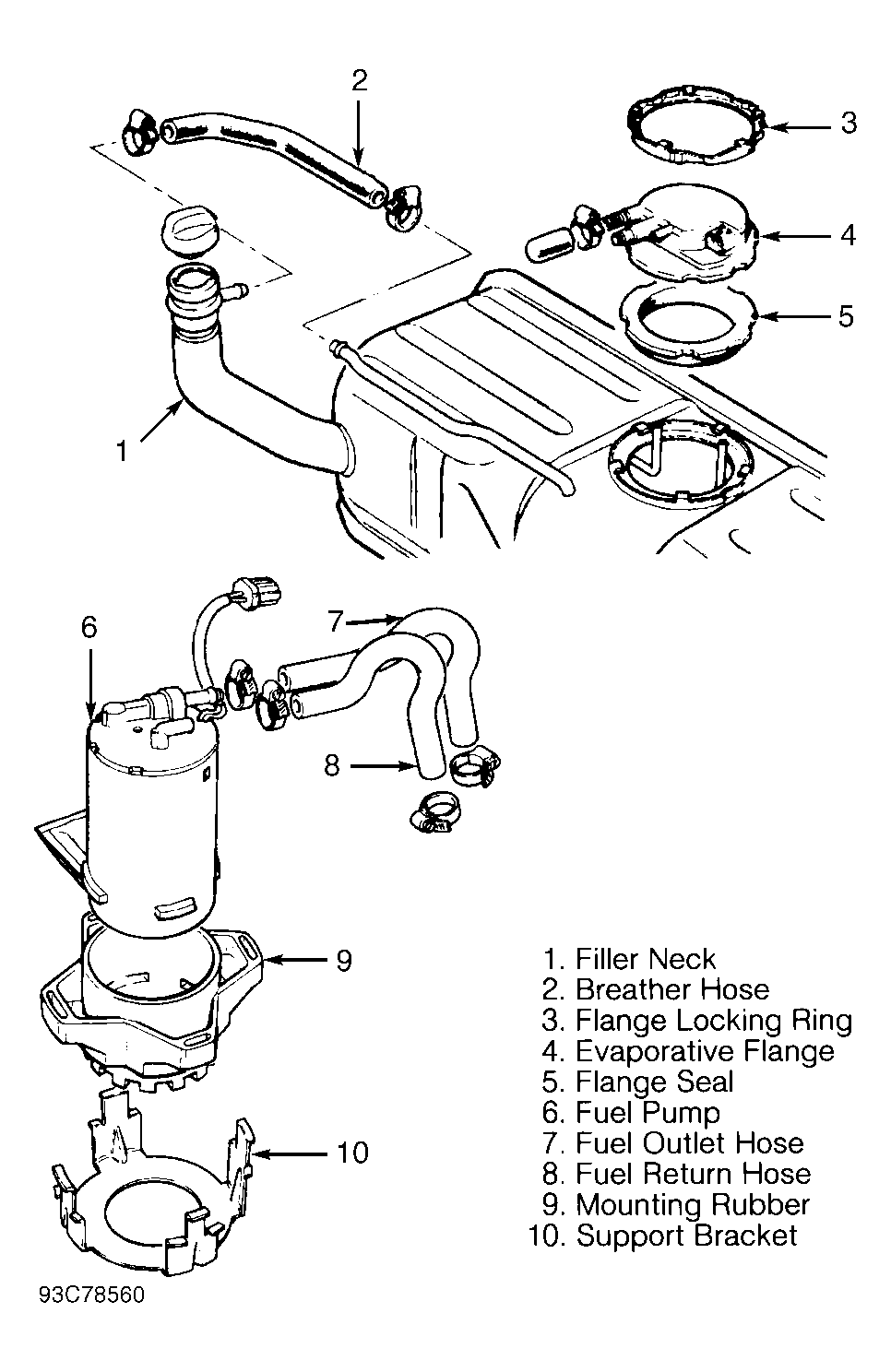 2
3
4
5
1
6
7
8
9
10

1. Filler Neck
2. Breather Hose
3. Flange Locking Ring
4. Evaporative Flange
5. Flange Seal
6. Fuel Pump
7. Fuel Outlet Hose
8. Fuel Return Hose
9. Mounting Rubber
10. Support Bracket

93C78560