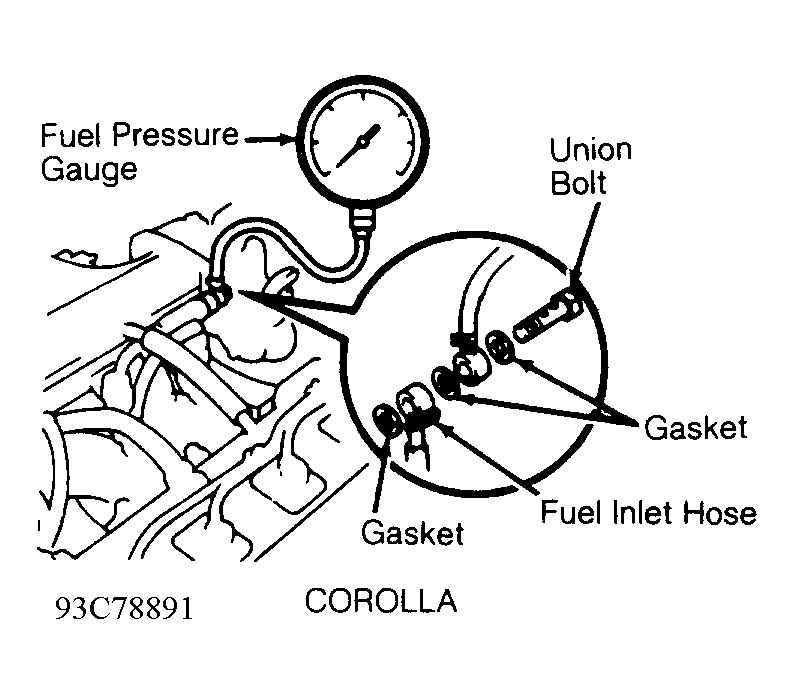 Fuel Pressure Gauge

Union Bolt

Gasket

Fuel Inlet Hose

Gasket

93C78891

COROLLA