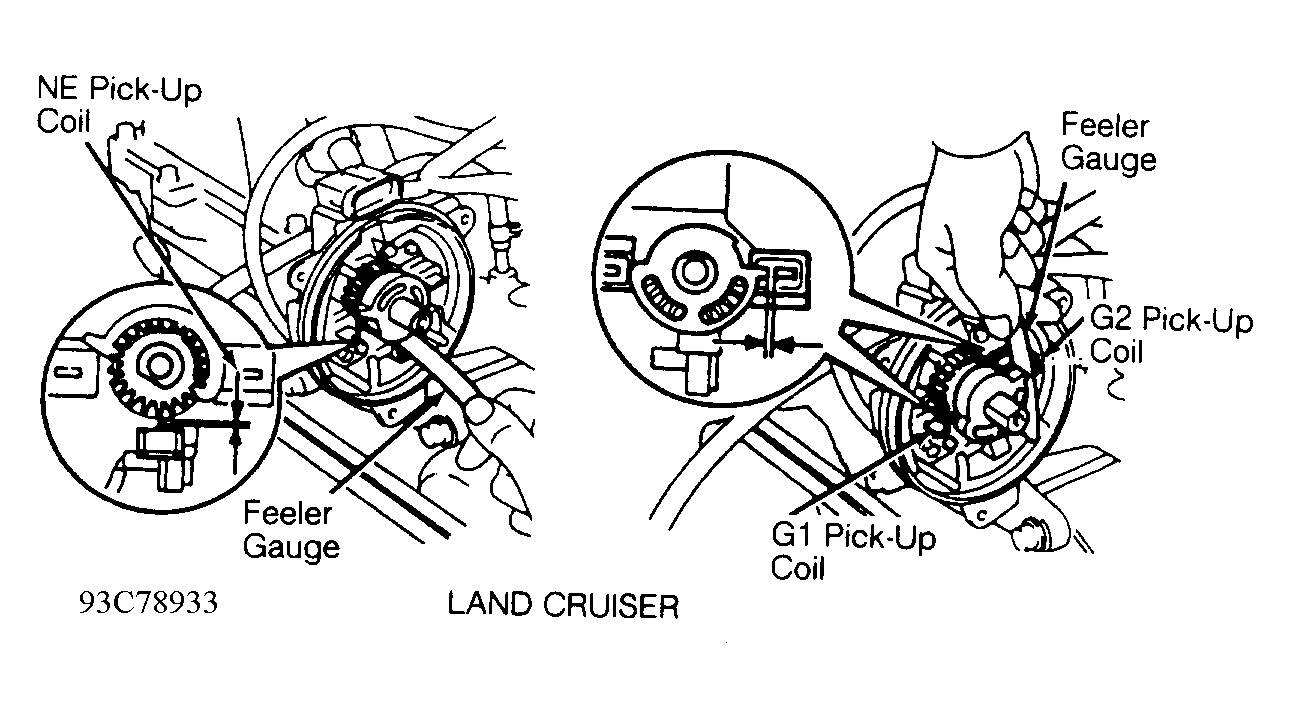 NE Pick-Up Coil

Feeler Gauge

Feeler Gauge

G2 Pick-Up Coil

G1 Pick-Up Coil

93C78933

LAND CRUISER