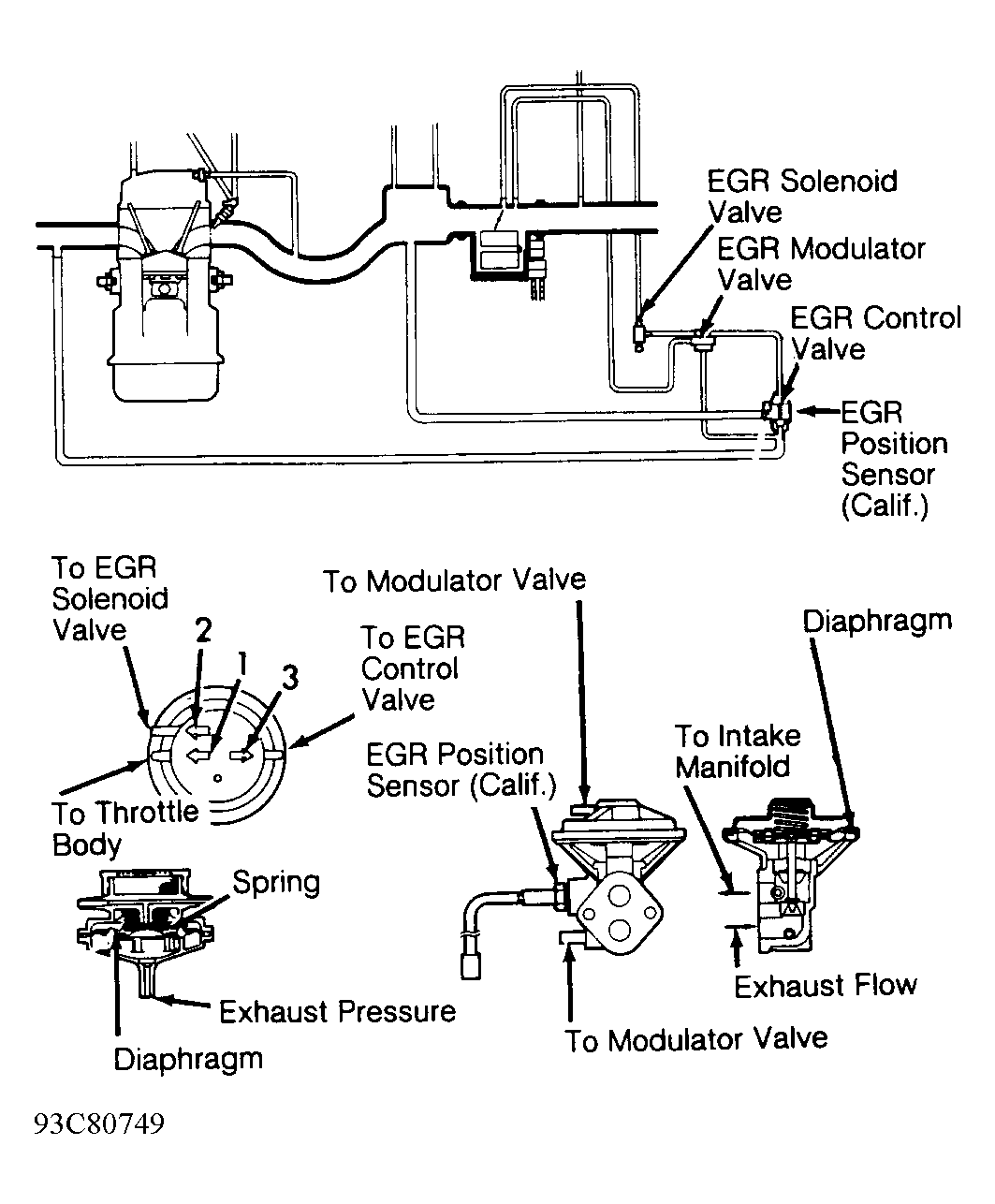 EGR Solenoid Valve
EGR Modulator Valve
EGR Control Valve
EGR Position Sensor (Calif.)

To EGR Solenoid Valve
2
1
3
To EGR Control Valve
To Throttle Body
Spring
Exhaust Pressure
Diaphragm

To Modulator Valve
EGR Position Sensor (Calif.)
To Modulator Valve

Diaphragm
To Intake Manifold
Exhaust Flow

93C80749