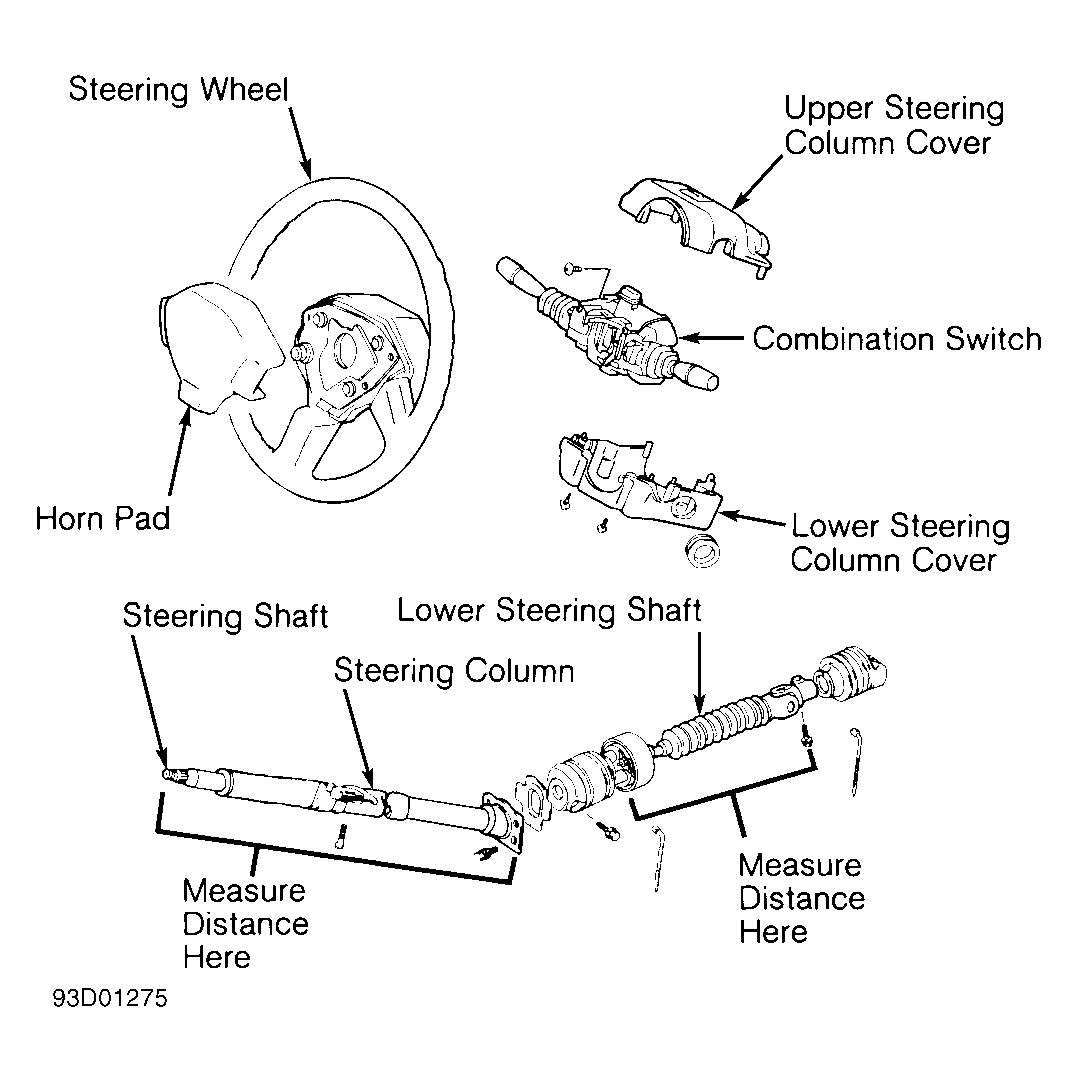 Steering Wheel

Upper Steering Column Cover

Combination Switch

Horn Pad

Lower Steering Column Cover

Steering Shaft

Lower Steering Shaft

Steering Column

Measure Distance Here

Measure Distance Here

93D01275