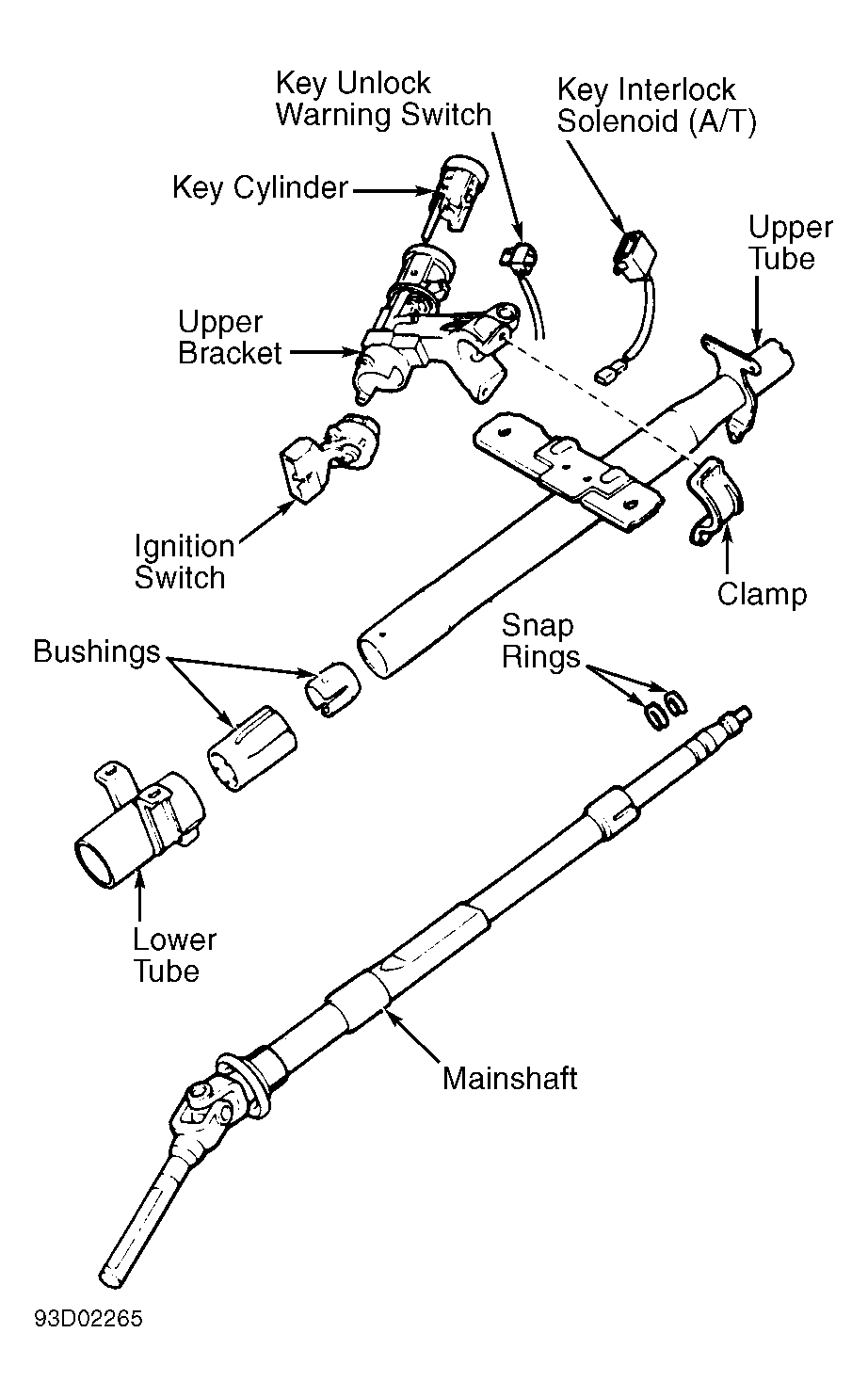 Key Unlock Warning Switch

Key Interlock Solenoid (A/T)

Key Cylinder

Upper Tube

Upper Bracket

Ignition Switch

Clamp

Bushings

Snap Rings

Lower Tube

Mainshaft

93D02265