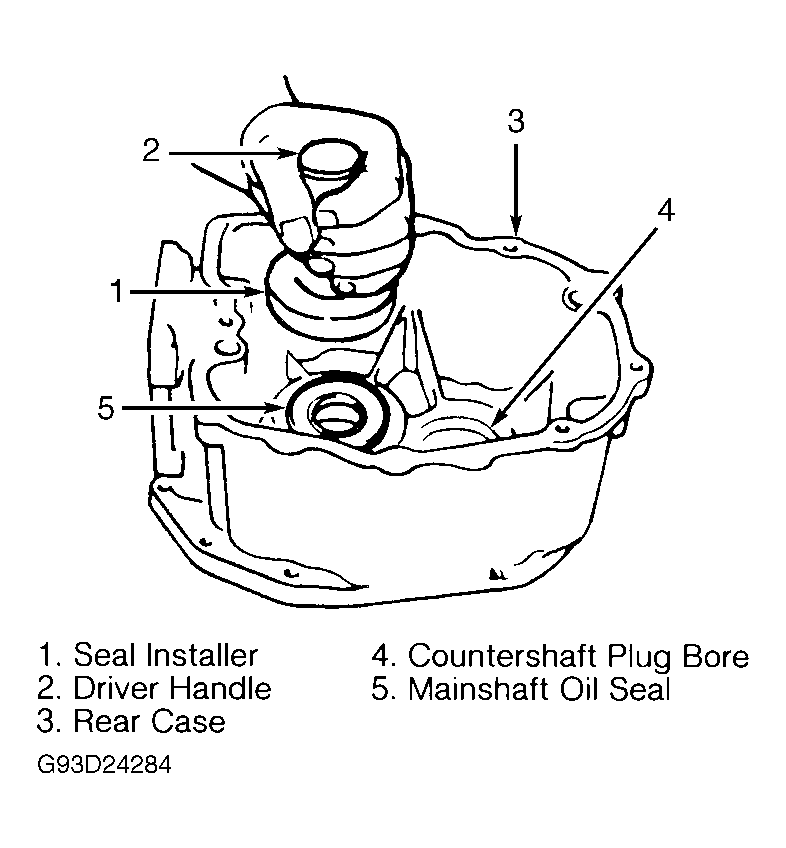 2
3
4
1
5

1. Seal Installer
2. Driver Handle
3. Rear Case

4. Countershaft Plug Bore
5. Mainshaft Oil Seal

G93D24284