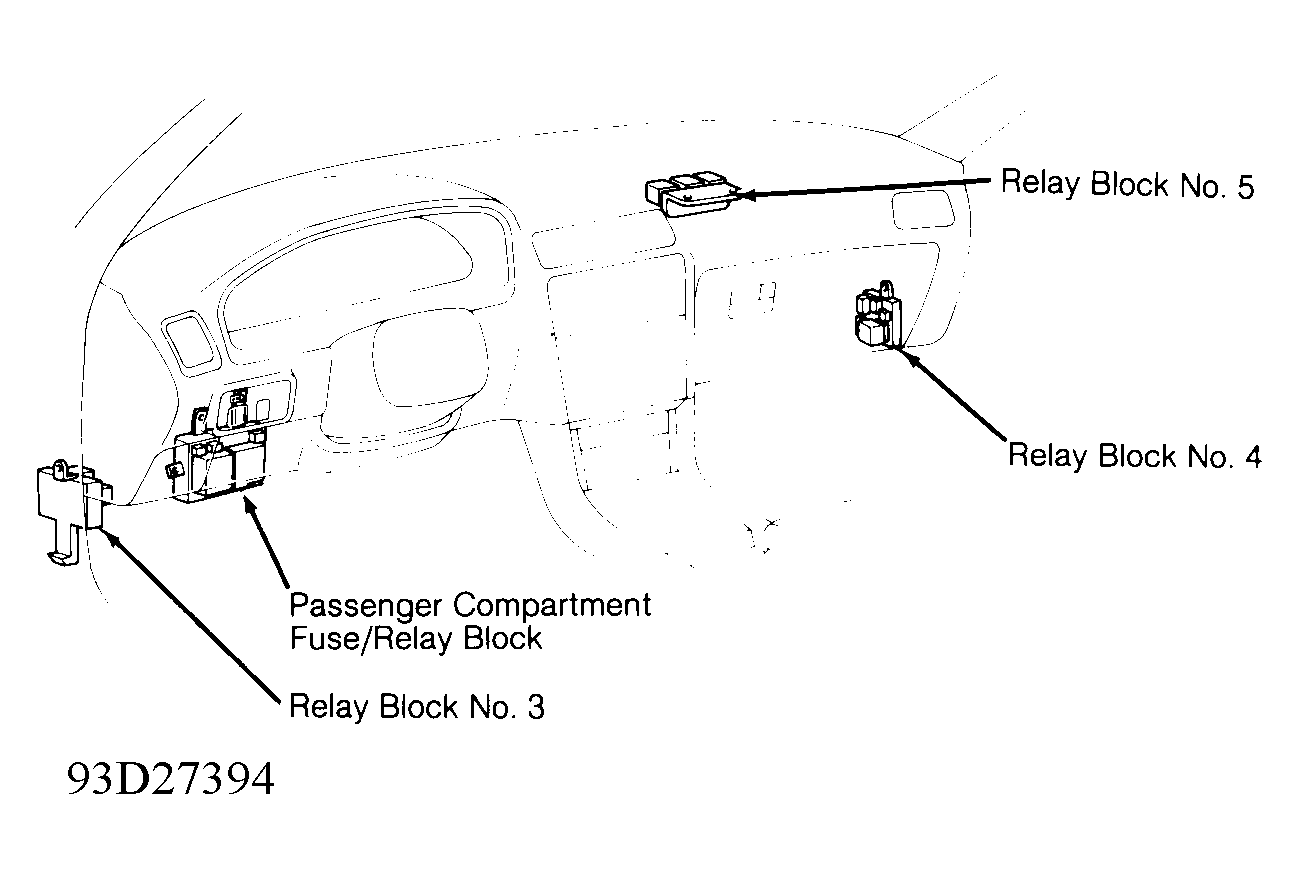 Relay Block No. 5

Relay Block No. 4

Passenger Compartment
Fuse/Relay Block

Relay Block No. 3

93D27394