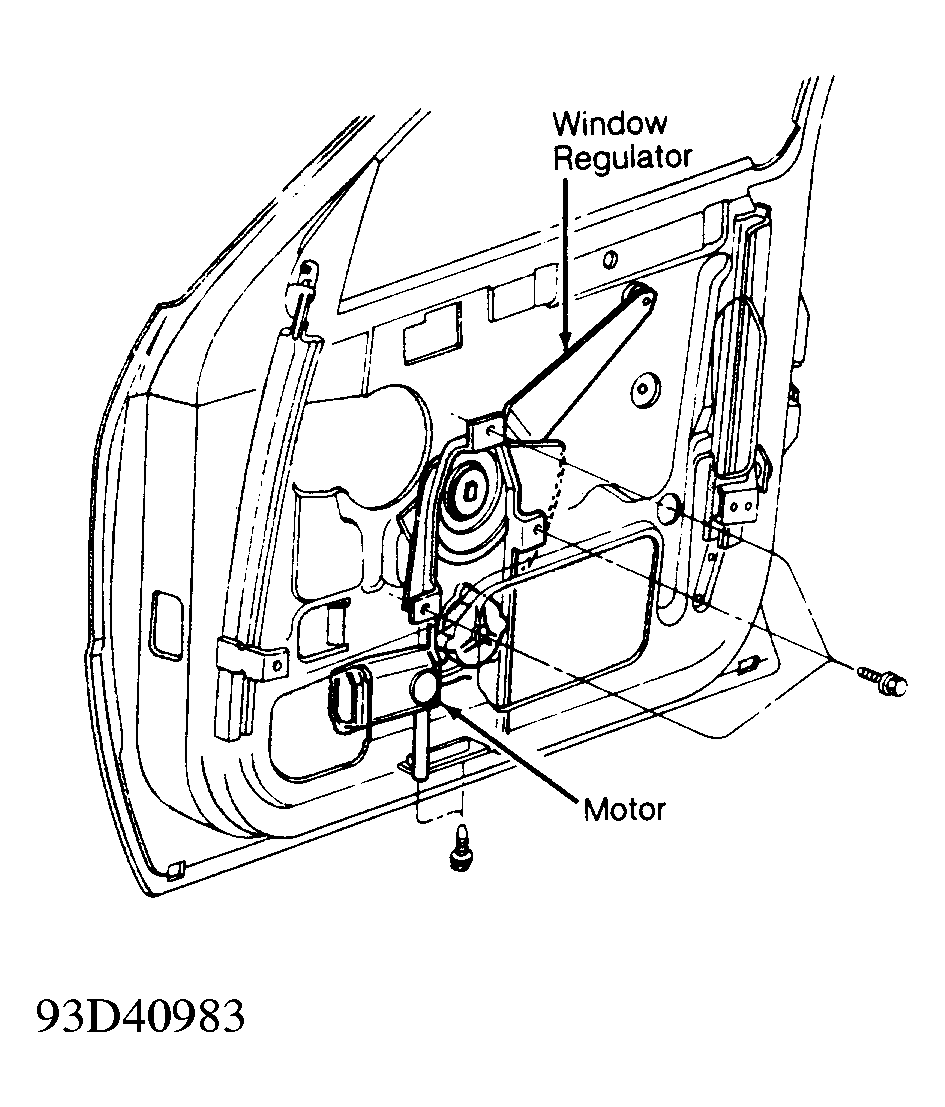 Window
Regulator

Motor

93D40983