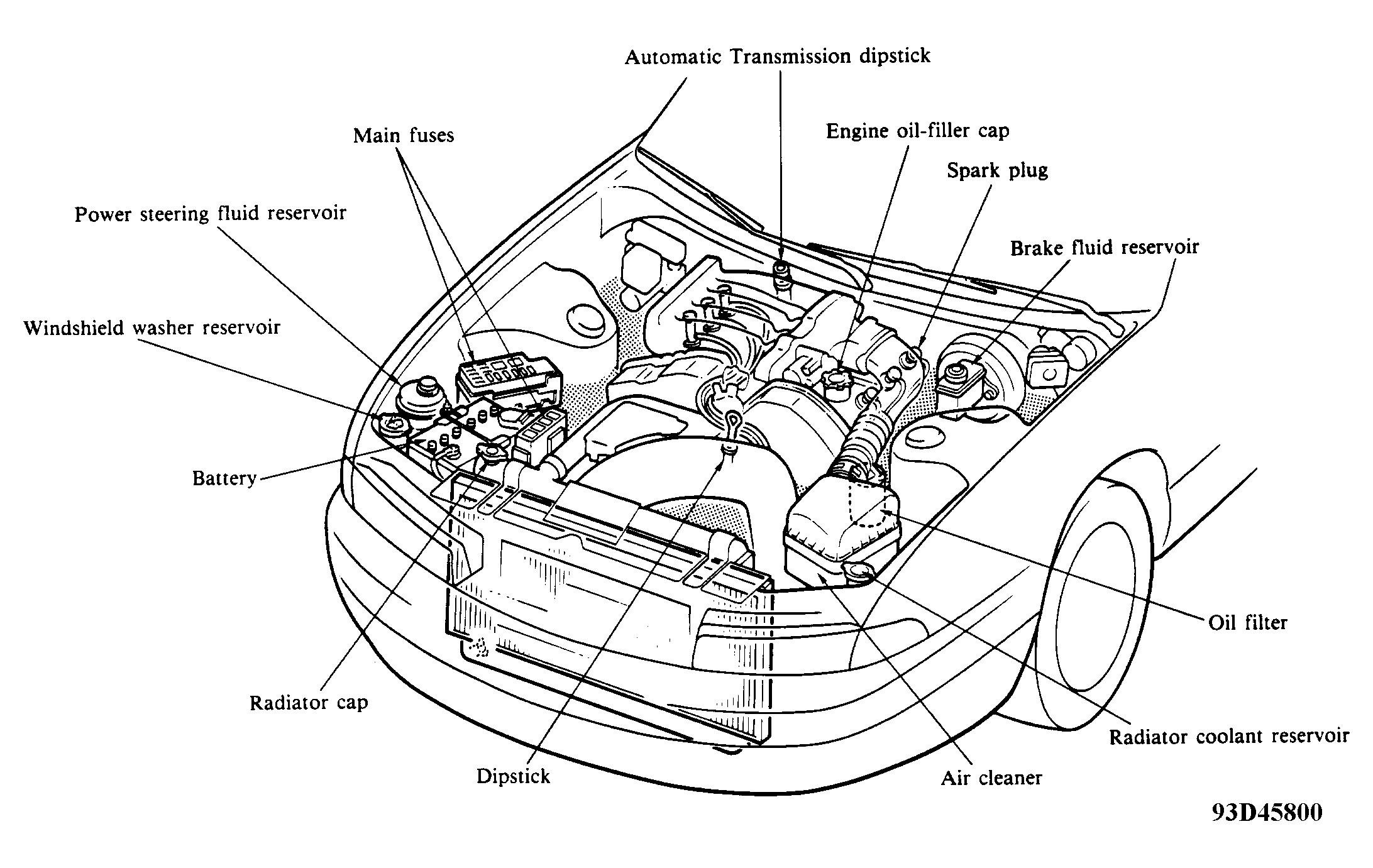 Automatic Transmission dipstick

Main fuses

Engine oil-filler cap

Spark plug

Power steering fluid reservoir

Brake fluid reservoir

Windshield washer reservoir

Battery

Oil filter

Radiator cap

Radiator coolant reservoir

Dipstick

Air cleaner

93D45800