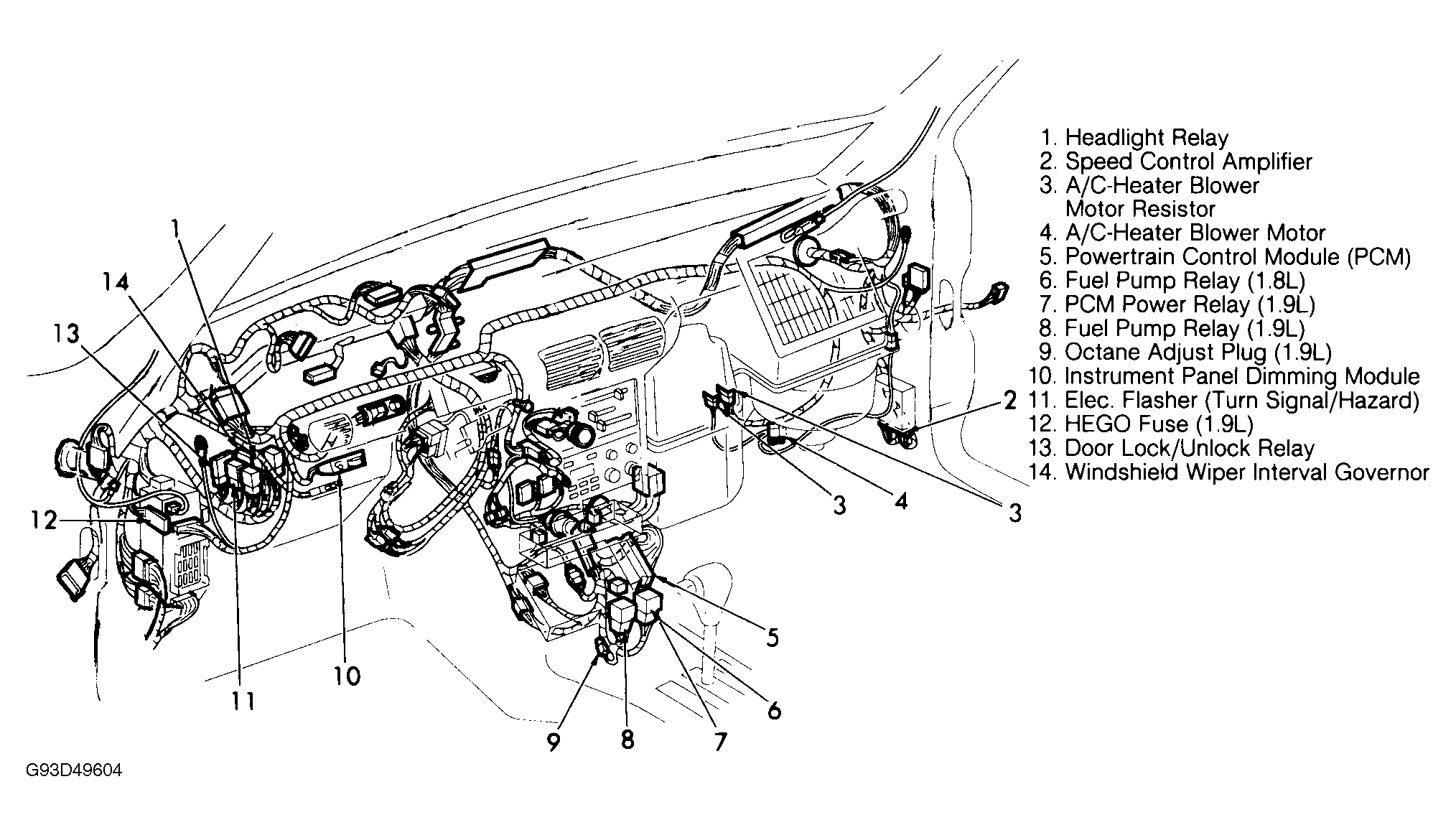 1
14
13
12
11
10
9
8
7
6
5
3
4
3
2

1. Headlight Relay
2. Speed Control Amplifier
3. A/C-Heater Blower Motor Resistor
4. A/C-Heater Blower Motor
5. Powertrain Control Module (PCM)
6. Fuel Pump Relay (1.8L)
7. PCM Power Relay (1.9L)
8. Fuel Pump Relay (1.9L)
9. Octane Adjust Plug (1.9L)
10. Instrument Panel Dimming Module
11. Elec. Flasher (Turn Signal/Hazard)
12. HEGO Fuse (1.9L)
13. Door Lock/Unlock Relay
14. Windshield Wiper Interval Governor

G93D49604