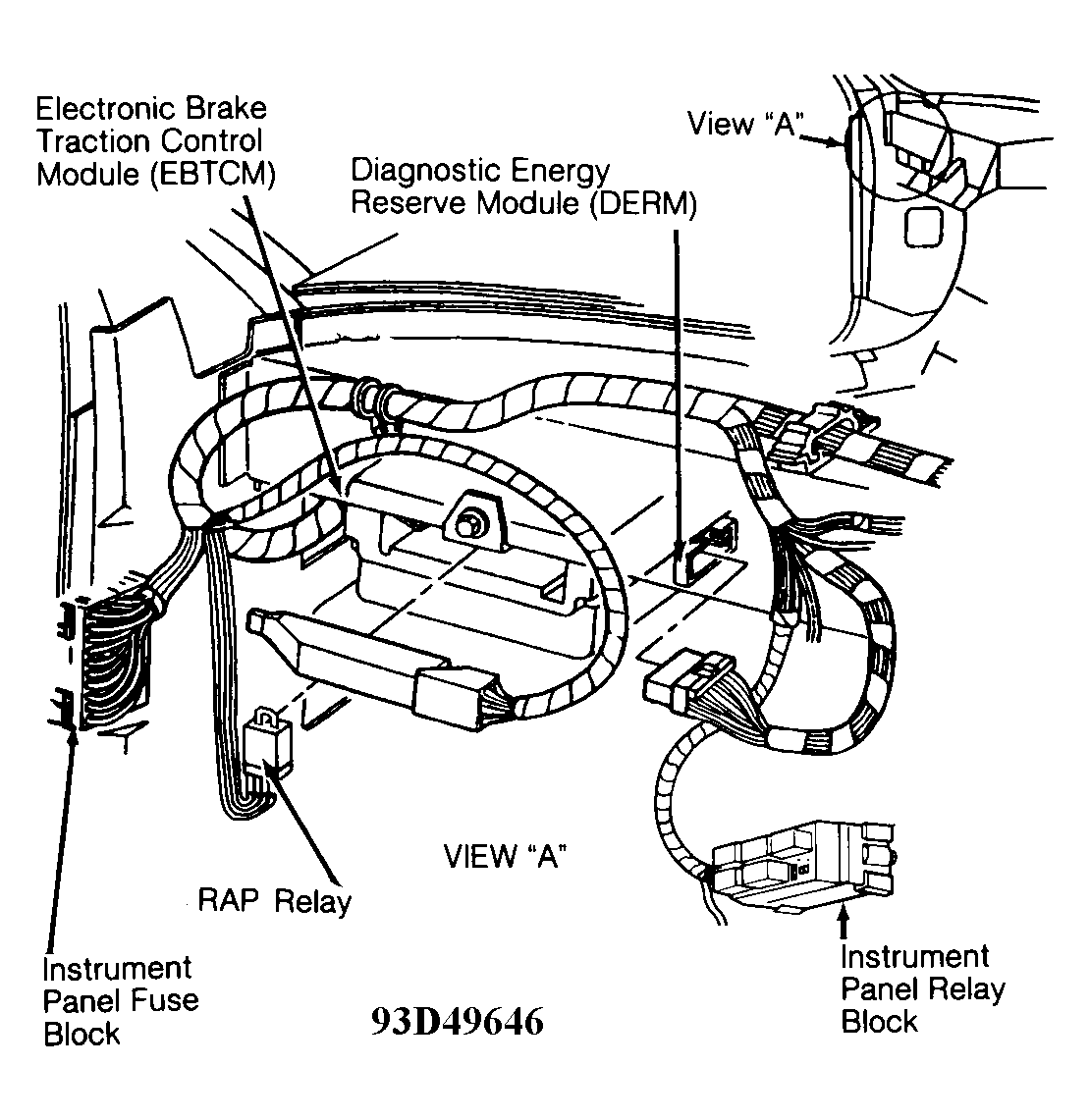 Electronic Brake Traction Control Module (EBTCM)

Diagnostic Energy Reserve Module (DERM)

View "A"

VIEW "A"

RAP Relay

Instrument Panel Fuse Block

93D49646

Instrument Panel Relay Block