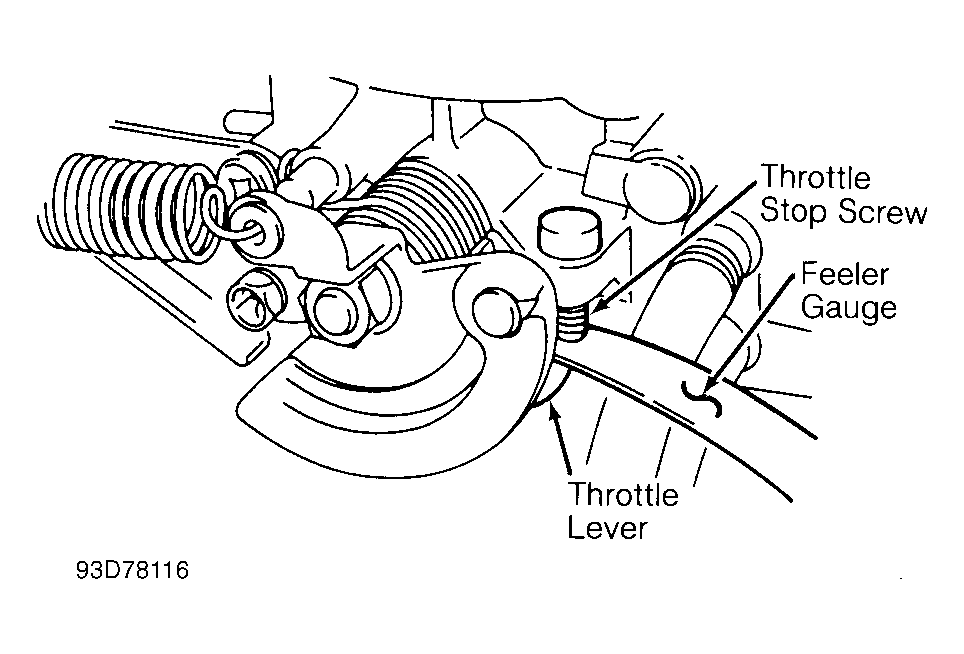 Throttle Stop Screw

Feeler Gauge

Throttle Lever

93D78116