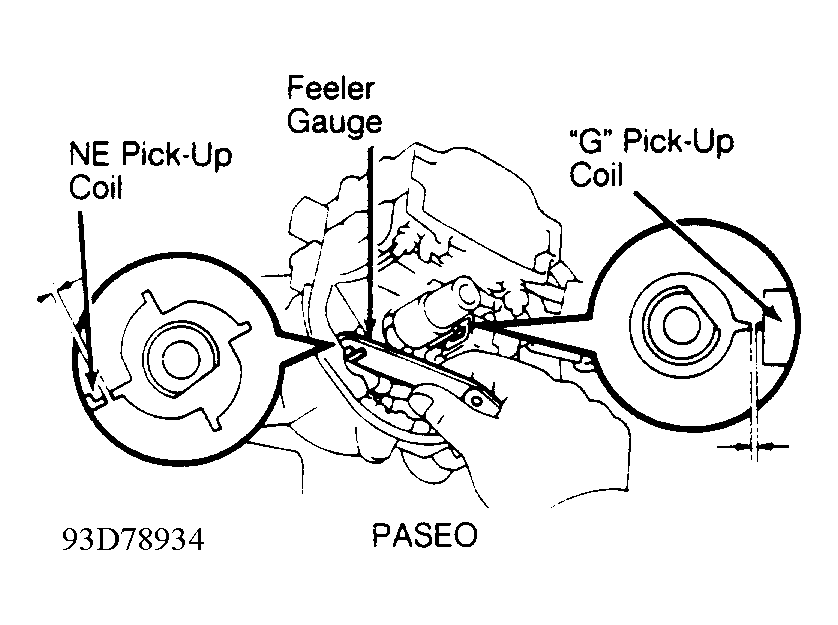 Feeler Gauge

NE Pick-Up Coil

"G" Pick-Up Coil

93D78934

PASEO