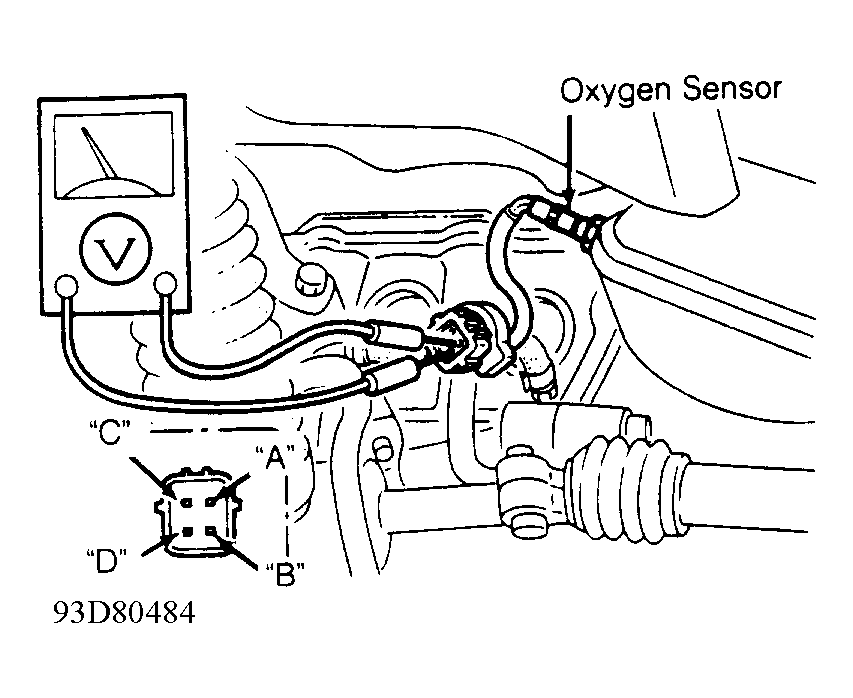 Oxygen Sensor

V

"C"
"A"
"D"
"B"

93D80484