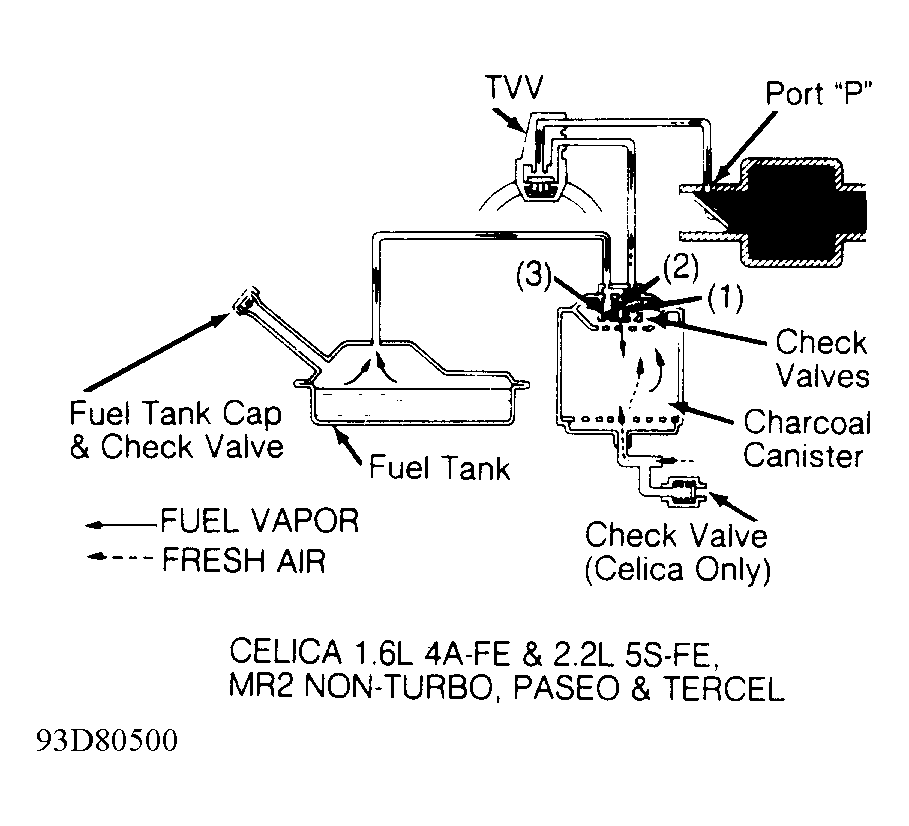 TVV

Port "P"

(3)

(2)

(1)

Check Valves

Charcoal Canister

Fuel Tank Cap & Check Valve

Fuel Tank

FUEL VAPOR

FRESH AIR

Check Valve (Celica Only)

CELICA 1.6L 4A-FE & 2.2L 5S-FE, MR2 NON-TURBO, PASEO & TERCEL

93D80500