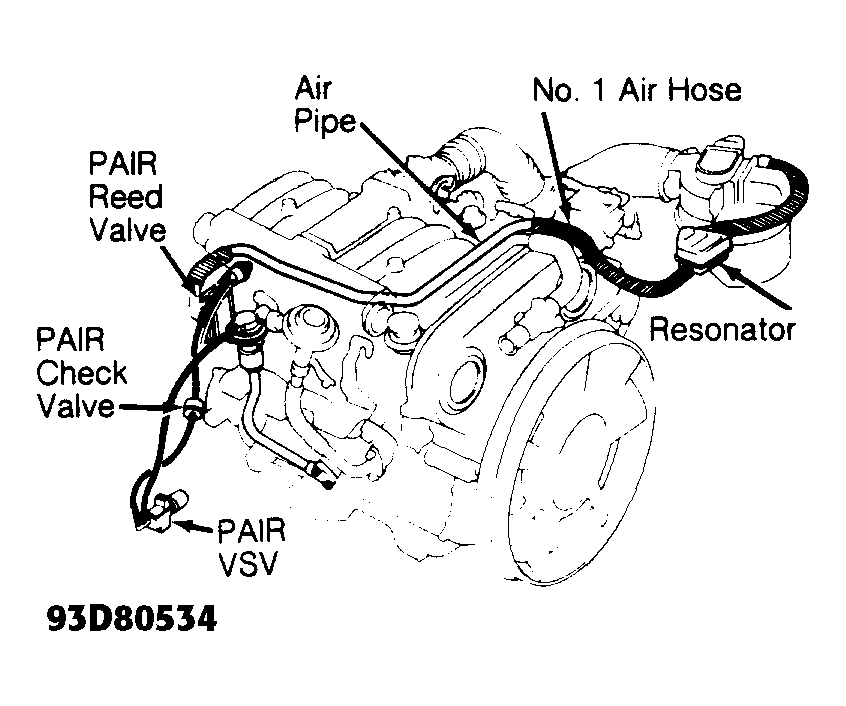 Air Pipe

No. 1 Air Hose

PAIR Reed Valve

Resonator

PAIR Check Valve

PAIR VSV

93D80534