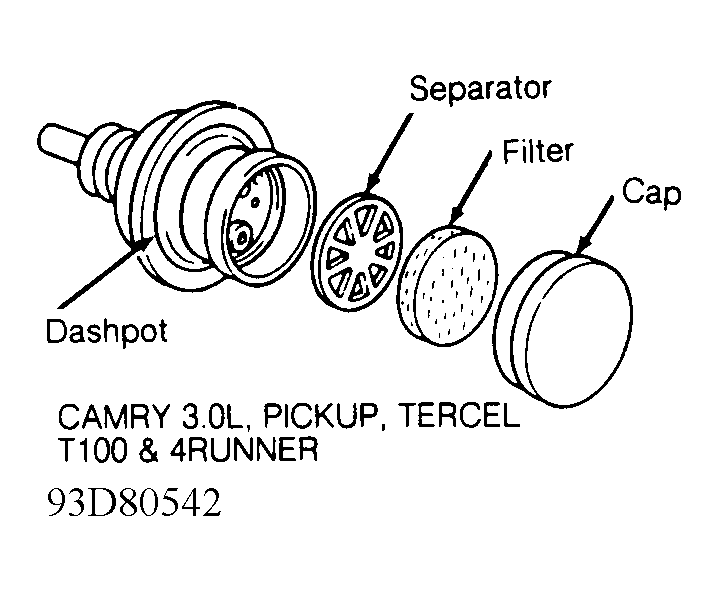 Separator

Filter

Cap

Dashpot

CAMRY 3.0L, PICKUP, TERCEL
T100 & 4RUNNER

93D80542