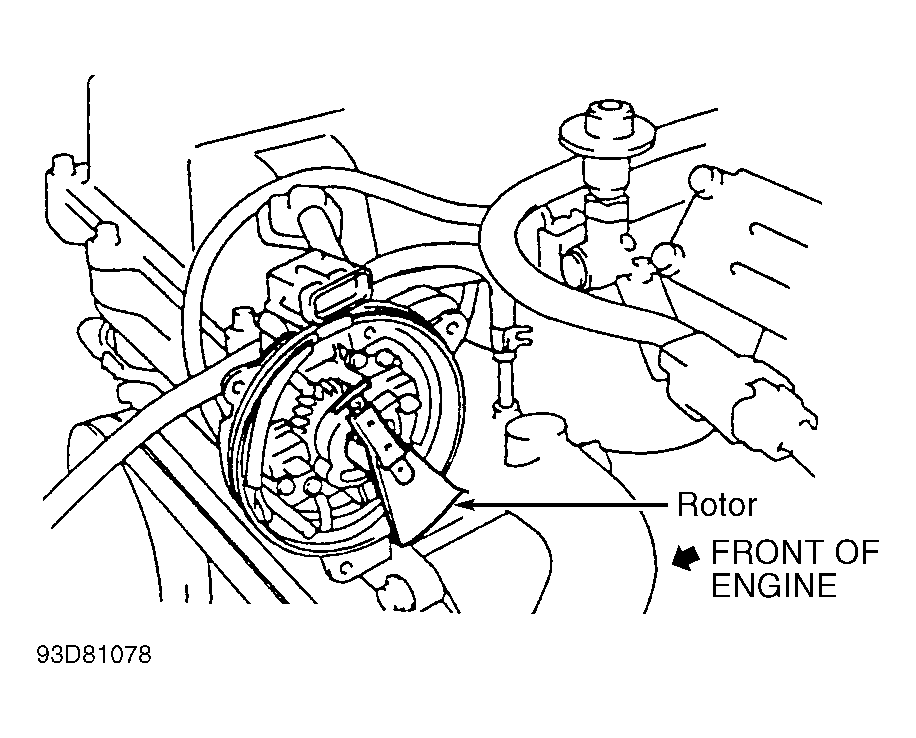 Rotor

FRONT OF ENGINE

93D81078