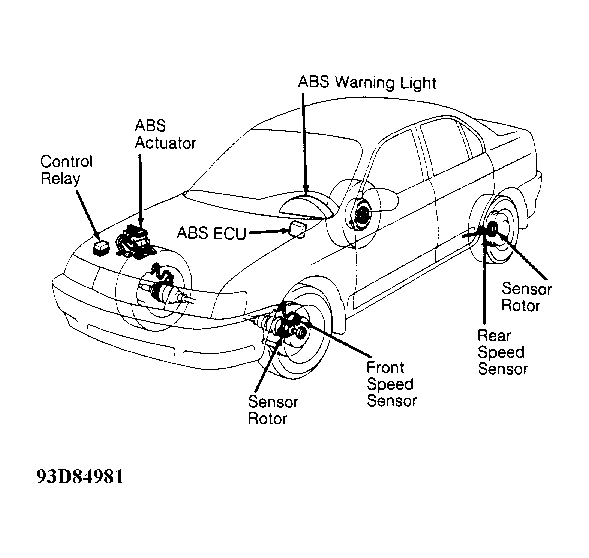 ABS Warning Light

ABS Actuator

Control Relay

ABS ECU

Sensor Rotor

Rear Speed Sensor

Front Speed Sensor

Sensor Rotor

93D84981