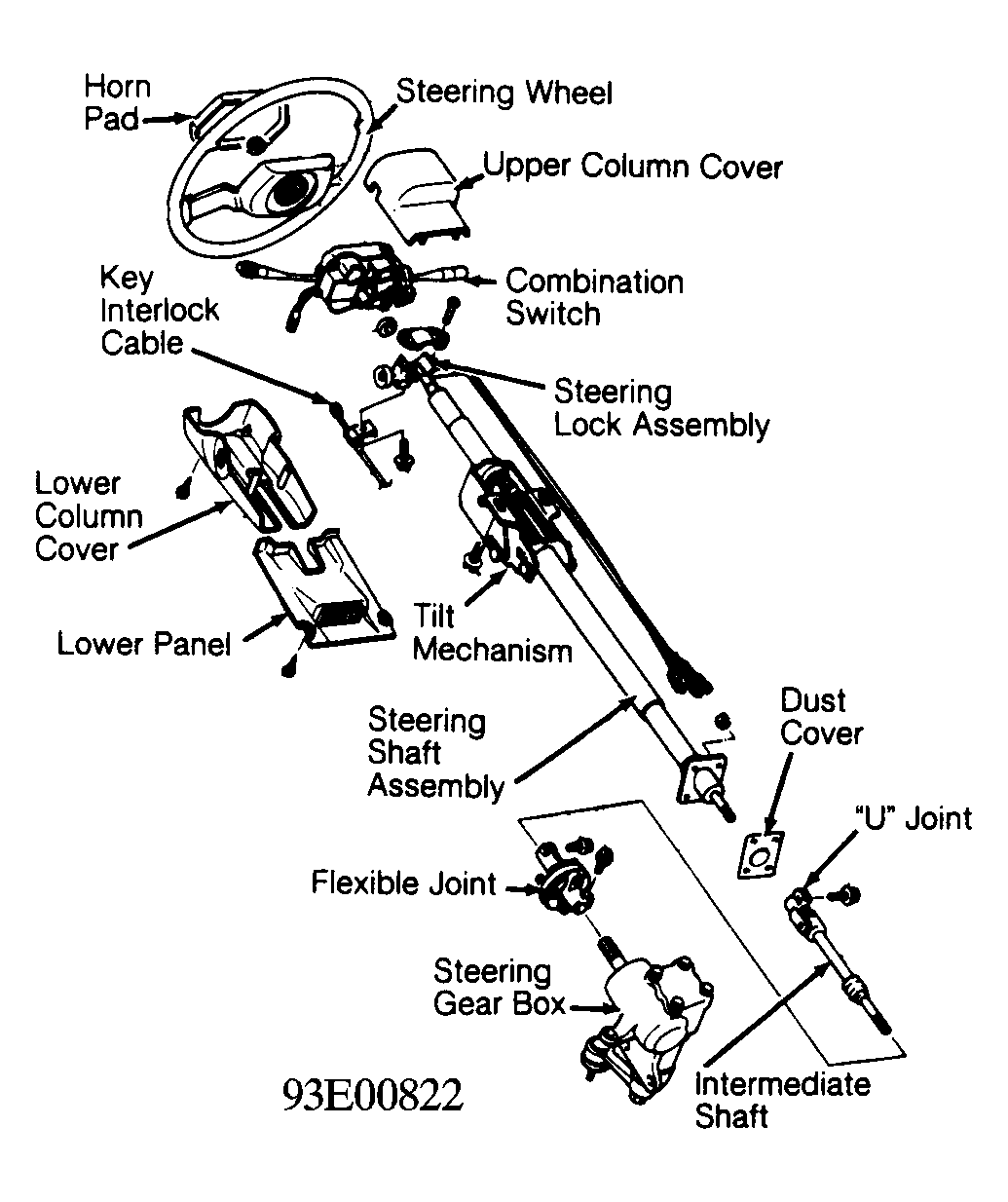 Horn Pad
Steering Wheel
Upper Column Cover
Key Interlock Cable
Combination Switch
Steering Lock Assembly
Lower Column Cover
Lower Panel
Tilt Mechanism
Steering Shaft Assembly
Dust Cover
"U" Joint
Flexible Joint
Steering Gear Box
Intermediate Shaft
93E00822